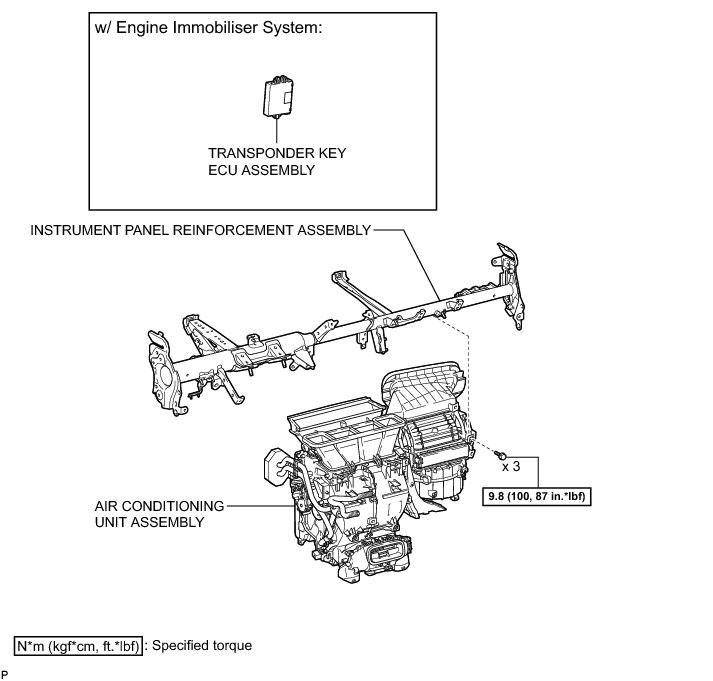 w/ Engine Immobiliser System:

TRANSPONDER KEY ECU ASSEMBLY

INSTRUMENT PANEL REINFORCEMENT ASSEMBLY

x 3

9.8 (100, 87 in.*lbf)

AIR CONDITIONING UNIT ASSEMBLY

N*m (kgf*cm, ft.*lbf) : Specified torque

P