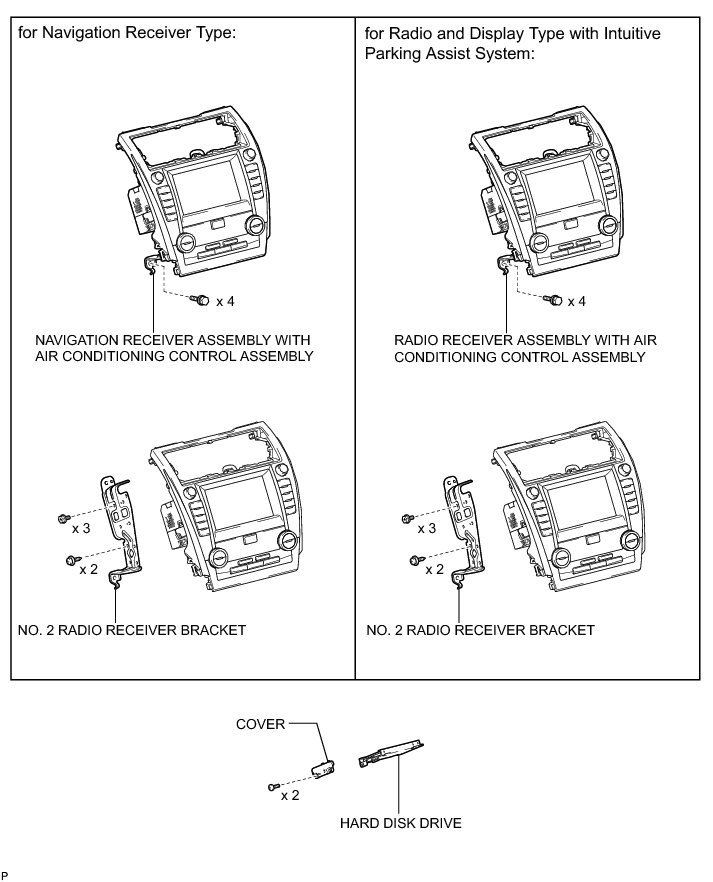 for Navigation Receiver Type:

x 4

NAVIGATION RECEIVER ASSEMBLY WITH AIR CONDITIONING CONTROL ASSEMBLY

x 3

x 2

NO. 2 RADIO RECEIVER BRACKET

for Radio and Display Type with Intuitive Parking Assist System:

x 4

RADIO RECEIVER ASSEMBLY WITH AIR CONDITIONING CONTROL ASSEMBLY

x 3

x 2

NO. 2 RADIO RECEIVER BRACKET

COVER

x 2

HARD DISK DRIVE

P