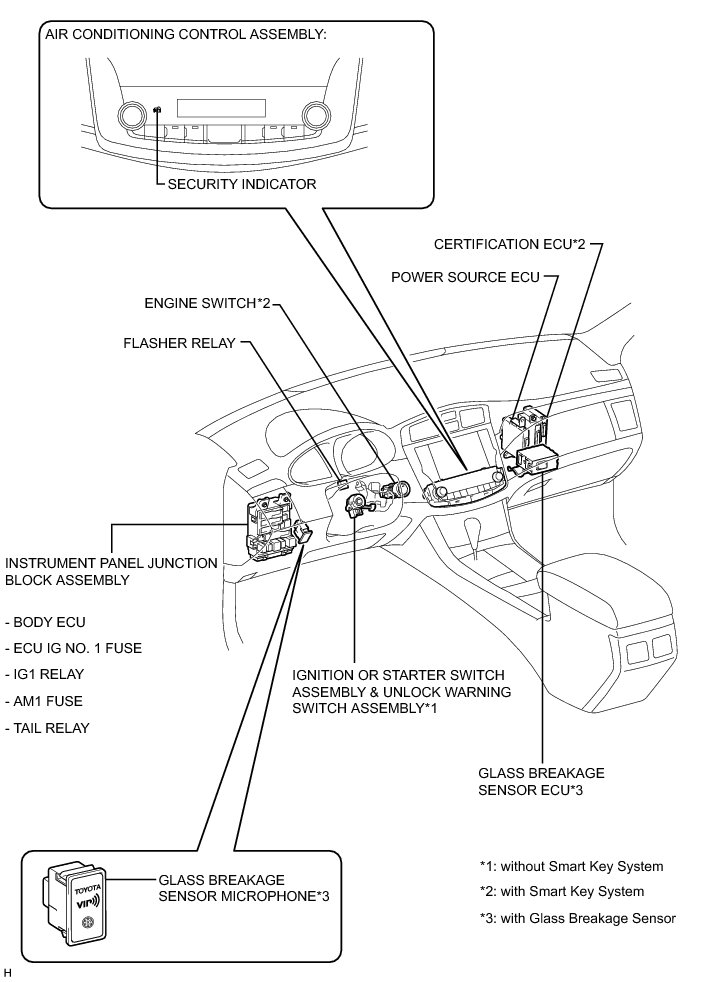 AIR CONDITIONING CONTROL ASSEMBLY:

SECURITY INDICATOR

CERTIFICATION ECU*2

POWER SOURCE ECU

ENGINE SWITCH*2

FLASHER RELAY

INSTRUMENT PANEL JUNCTION BLOCK ASSEMBLY

- BODY ECU

- ECU IG NO. 1 FUSE

- IG1 RELAY

- AM1 FUSE

- TAIL RELAY

IGNITION OR STARTER SWITCH ASSEMBLY & UNLOCK WARNING SWITCH ASSEMBLY*1

GLASS BREAKAGE SENSOR ECU*3

TOYOTA
VIP

GLASS BREAKAGE SENSOR MICROPHONE*3

*1: without Smart Key System

*2: with Smart Key System

*3: with Glass Breakage Sensor

H