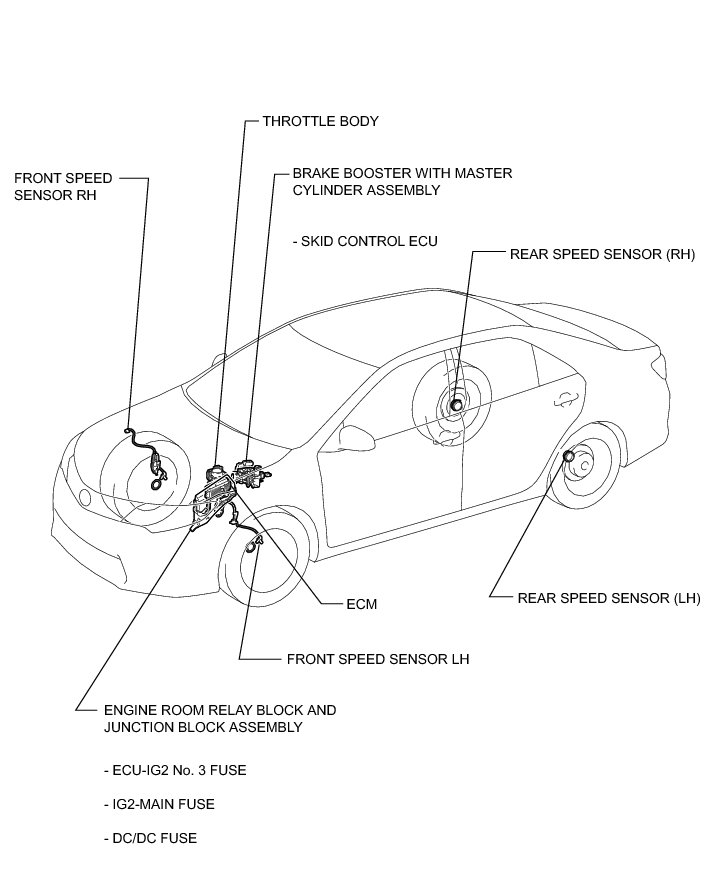 THROTTLE BODY

FRONT SPEED SENSOR RH

BRAKE BOOSTER WITH MASTER CYLINDER ASSEMBLY

- SKID CONTROL ECU

REAR SPEED SENSOR (RH)

ECM

REAR SPEED SENSOR (LH)

FRONT SPEED SENSOR LH

ENGINE ROOM RELAY BLOCK AND JUNCTION BLOCK ASSEMBLY

- ECU-IG2 No. 3 FUSE

- IG2-MAIN FUSE

- DC/DC FUSE