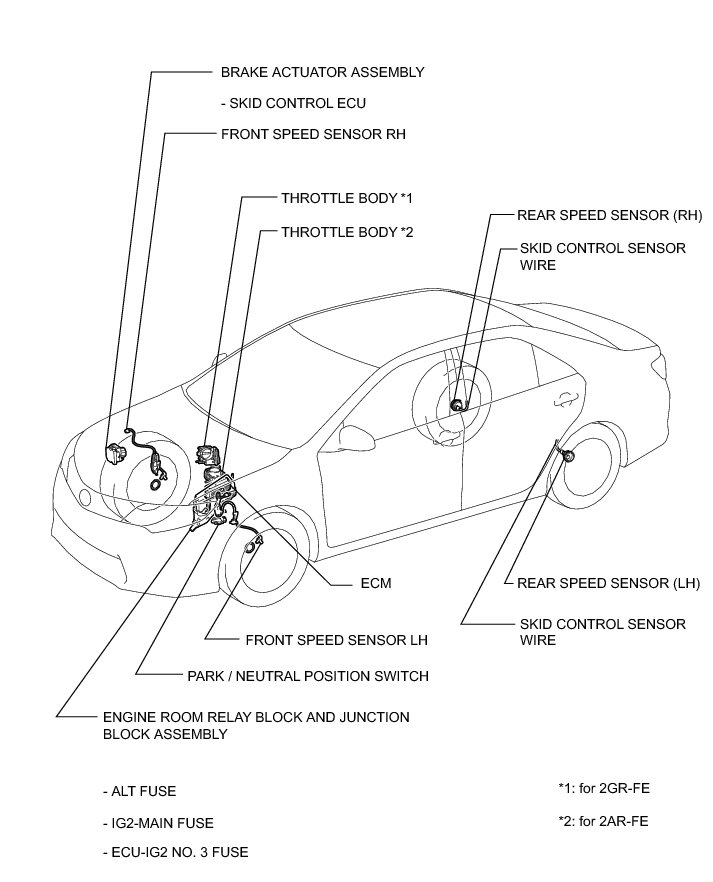 BRAKE ACTUATOR ASSEMBLY

- SKID CONTROL ECU

FRONT SPEED SENSOR RH

THROTTLE BODY *1

THROTTLE BODY *2

REAR SPEED SENSOR (RH)

SKID CONTROL SENSOR WIRE

ECM

REAR SPEED SENSOR (LH)

SKID CONTROL SENSOR WIRE

FRONT SPEED SENSOR LH

PARK / NEUTRAL POSITION SWITCH

ENGINE ROOM RELAY BLOCK AND JUNCTION BLOCK ASSEMBLY

- ALT FUSE

- IG2-MAIN FUSE

- ECU-IG2 NO. 3 FUSE

*1: for 2GR-FE

*2: for 2AR-FE