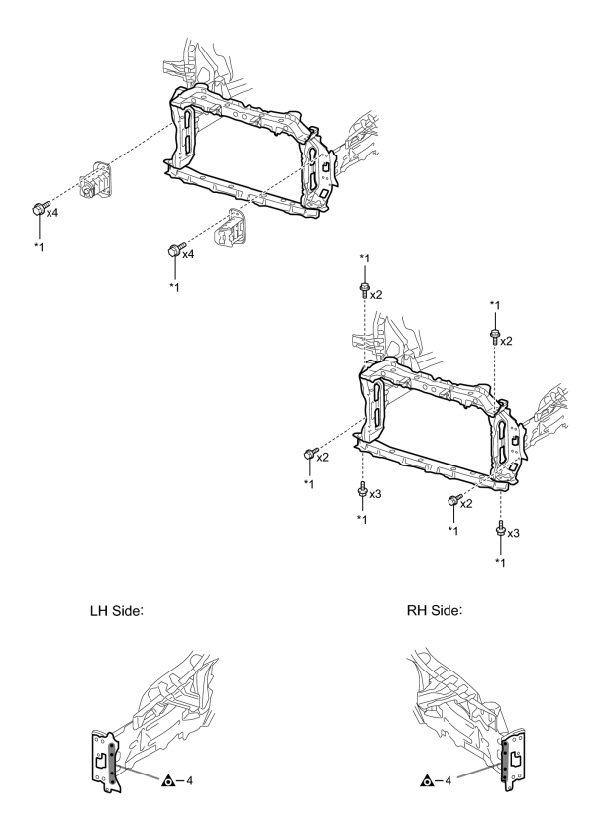 x4
*1
x4
*1
*1
x2
*1
x2
x2
*1
x3
*1
x2
*1
x3
*1

LH Side:

RH Side:

4

4