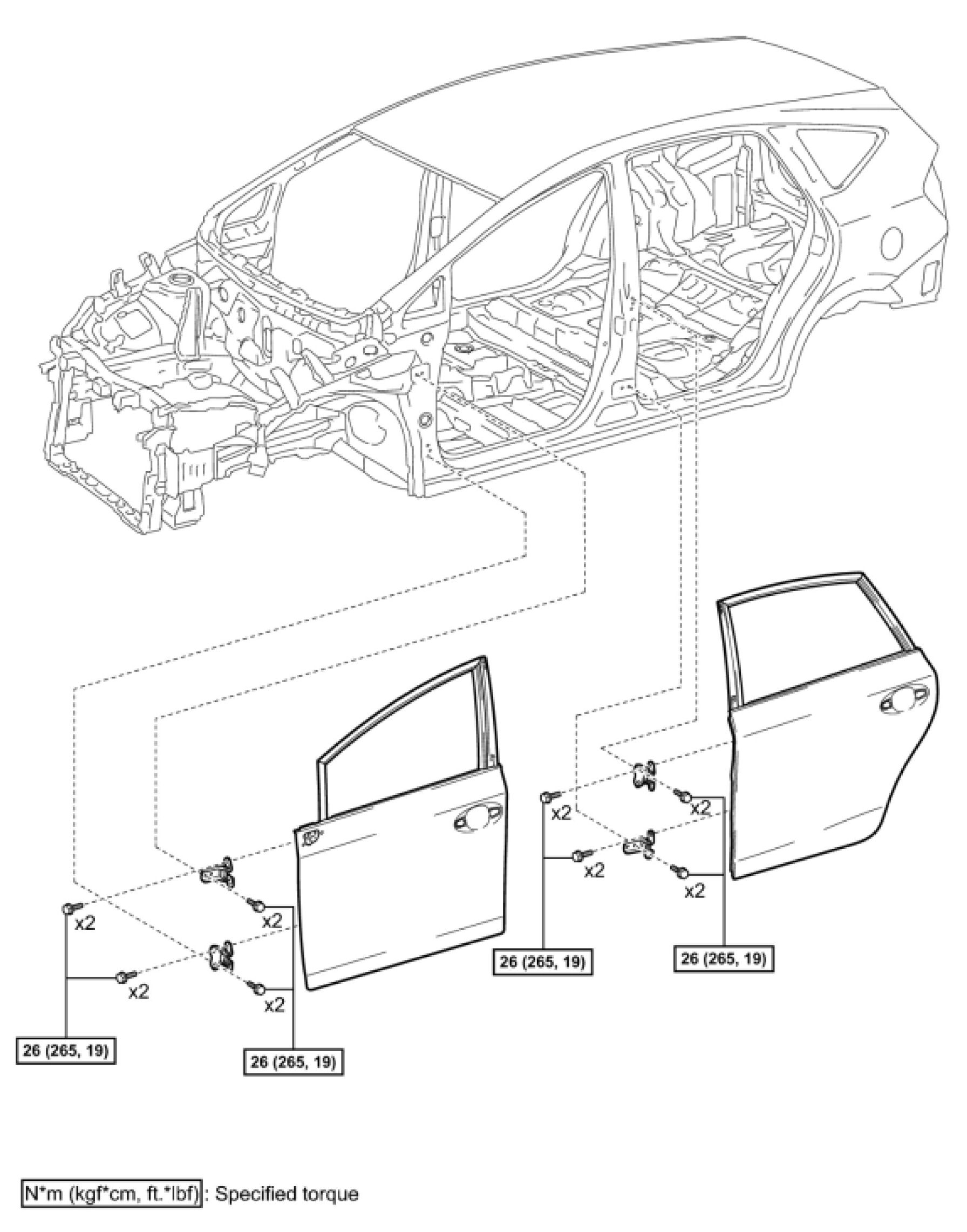 x2
x2
x2
x2
x2
x2
x2
x2
26 (265, 19)
26 (265, 19)
26 (265, 19)
26 (265, 19)

N*m (kgf*cm, ft.*lbf) : Specified torque