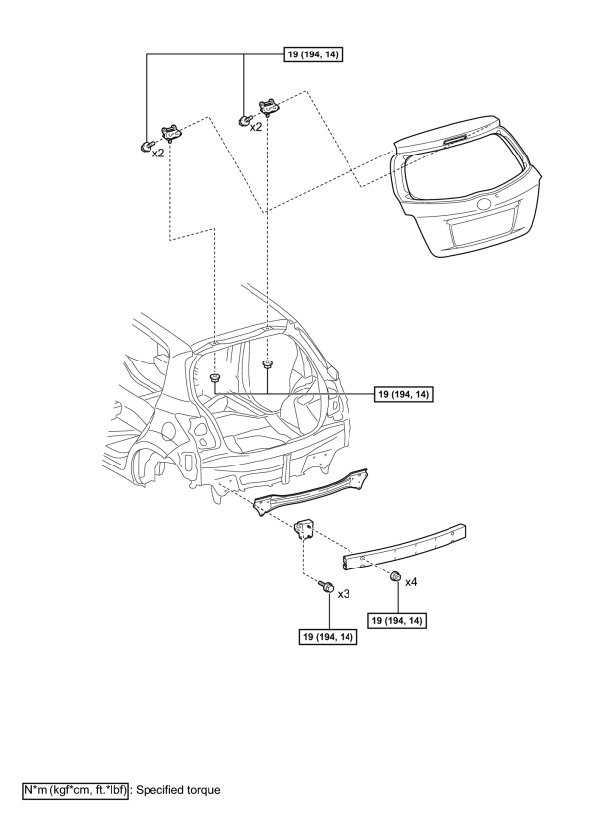 19 (194, 14)

x2

x2

19 (194, 14)

x3

x4

19 (194, 14)

19 (194, 14)

N*m (kgf*cm, ft.*lbf) : Specified torque