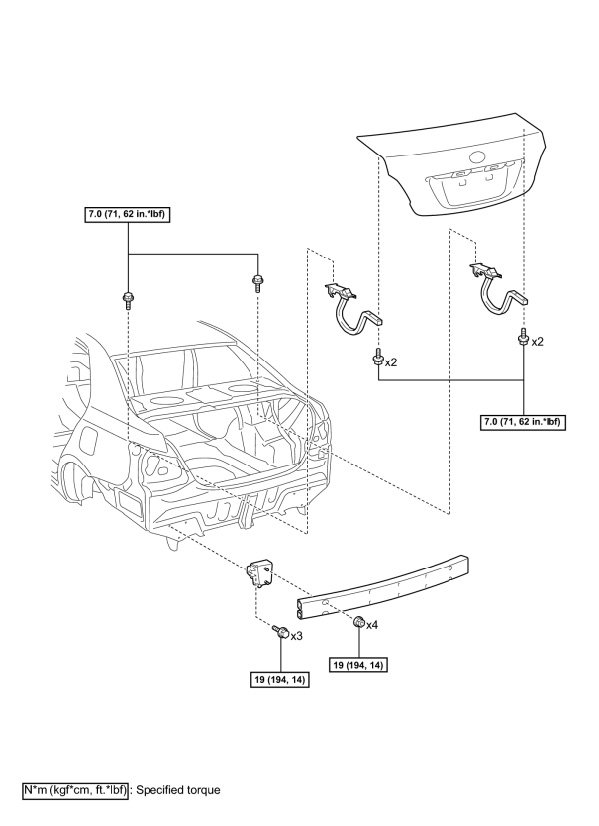 7.0 (71, 62 in.*lbf)

x2

x2

7.0 (71, 62 in.*lbf)

x3

x4

19 (194, 14)

19 (194, 14)

N*m (kgf*cm, ft.*lbf) : Specified torque