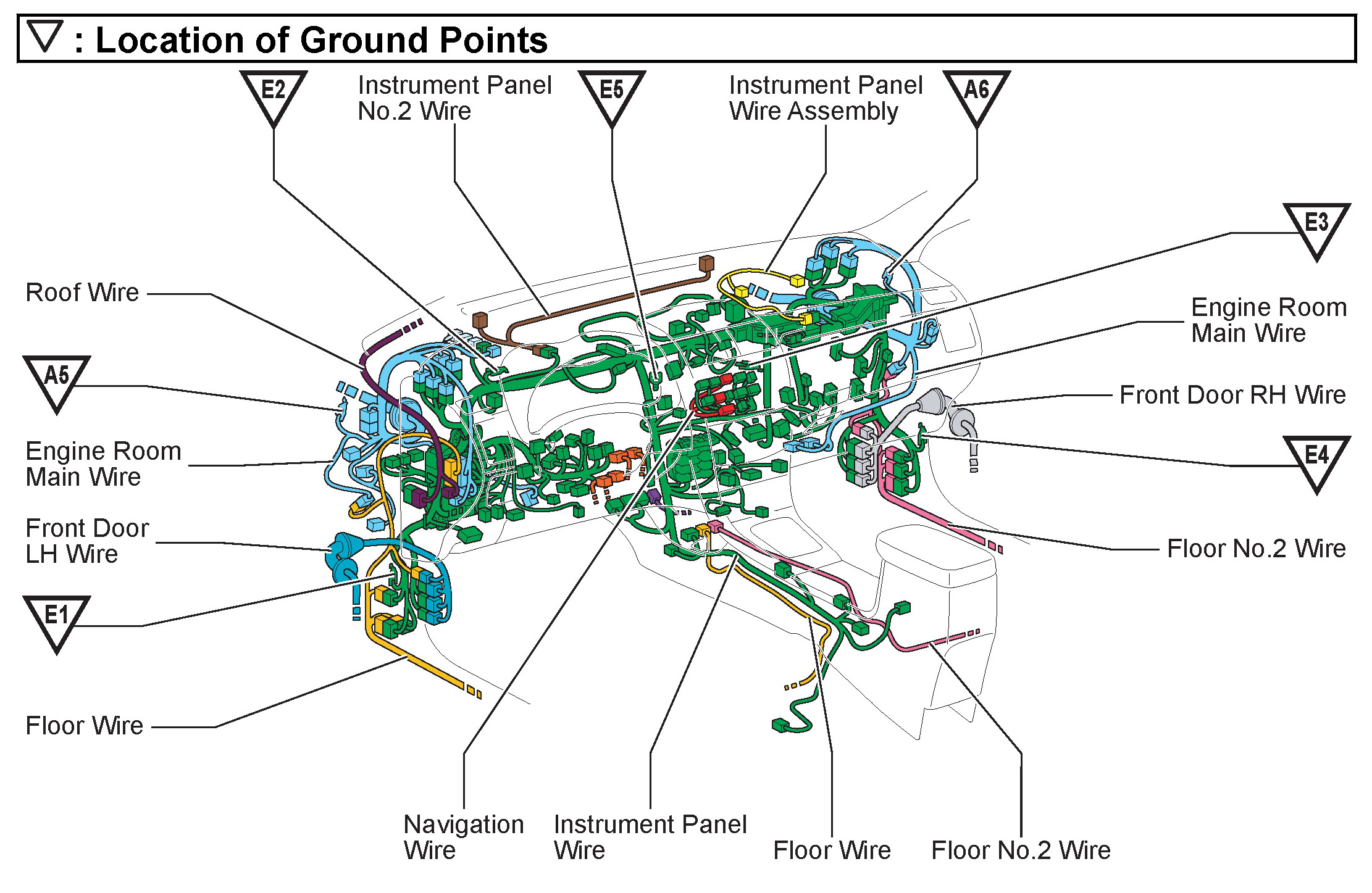 ▽ : Location of Ground Points

E2

Instrument Panel No.2 Wire

E5

Instrument Panel Wire Assembly

A6

E3

Roof Wire

Engine Room Main Wire

A5

Front Door RH Wire

Engine Room Main Wire

E4

Front Door LH Wire

Floor No.2 Wire

E1

Floor Wire

Navigation Wire

Instrument Panel Wire

Floor Wire

Floor No.2 Wire