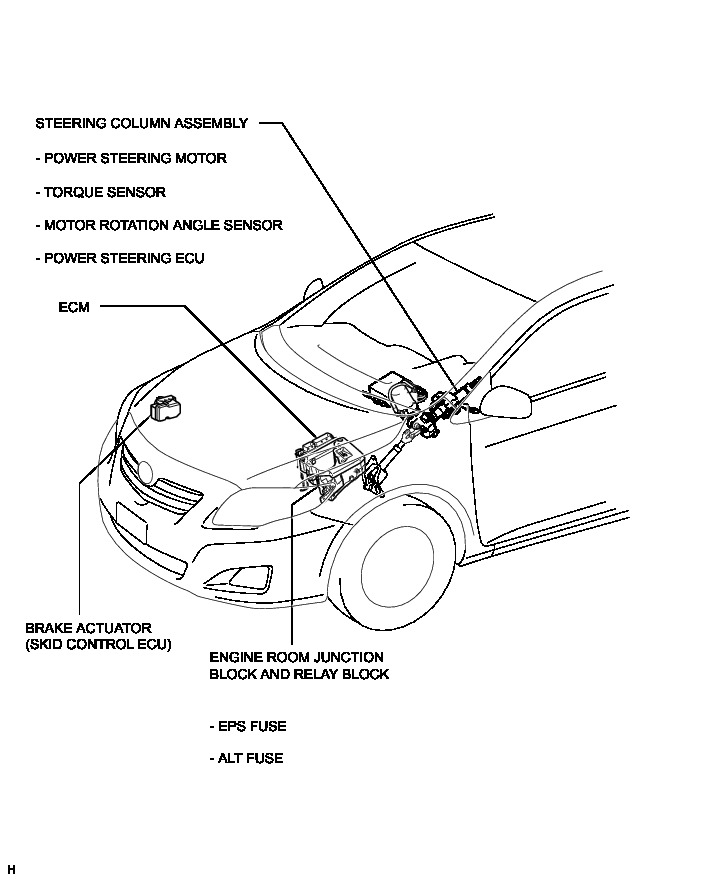 STEERING COLUMN ASSEMBLY

- POWER STEERING MOTOR

- TORQUE SENSOR

- MOTOR ROTATION ANGLE SENSOR

- POWER STEERING ECU

ECM

BRAKE ACTUATOR (SKID CONTROL ECU)

ENGINE ROOM JUNCTION BLOCK AND RELAY BLOCK

- EPS FUSE

- ALT FUSE

H