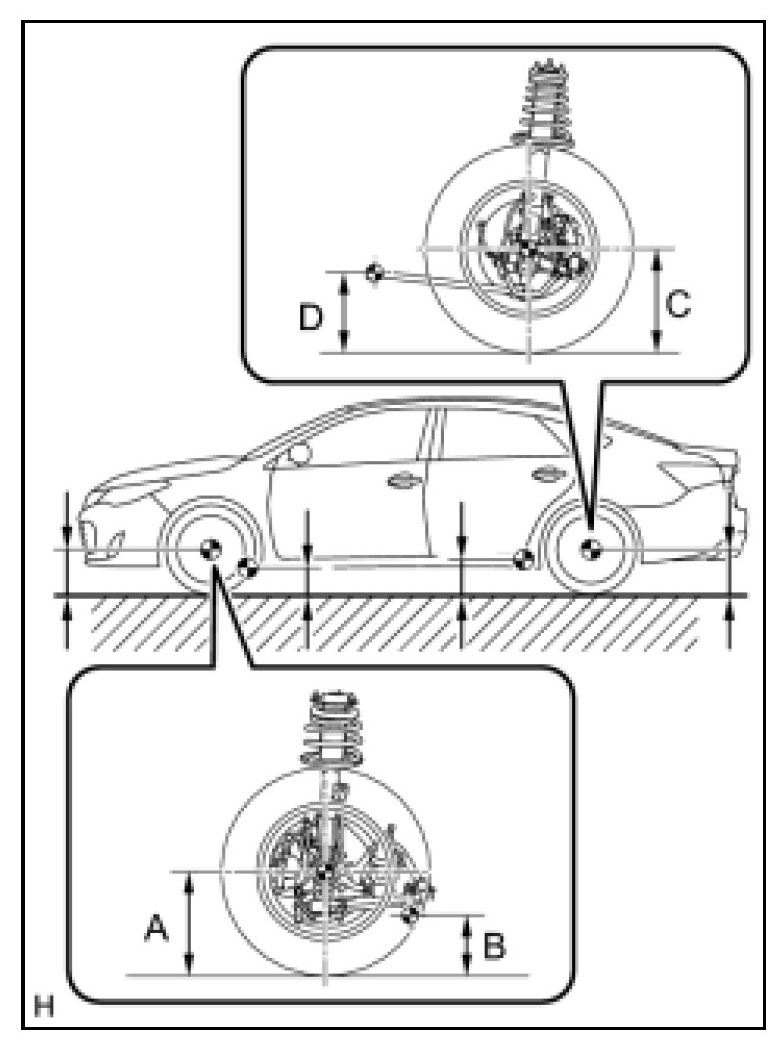 D
C
A
B
H