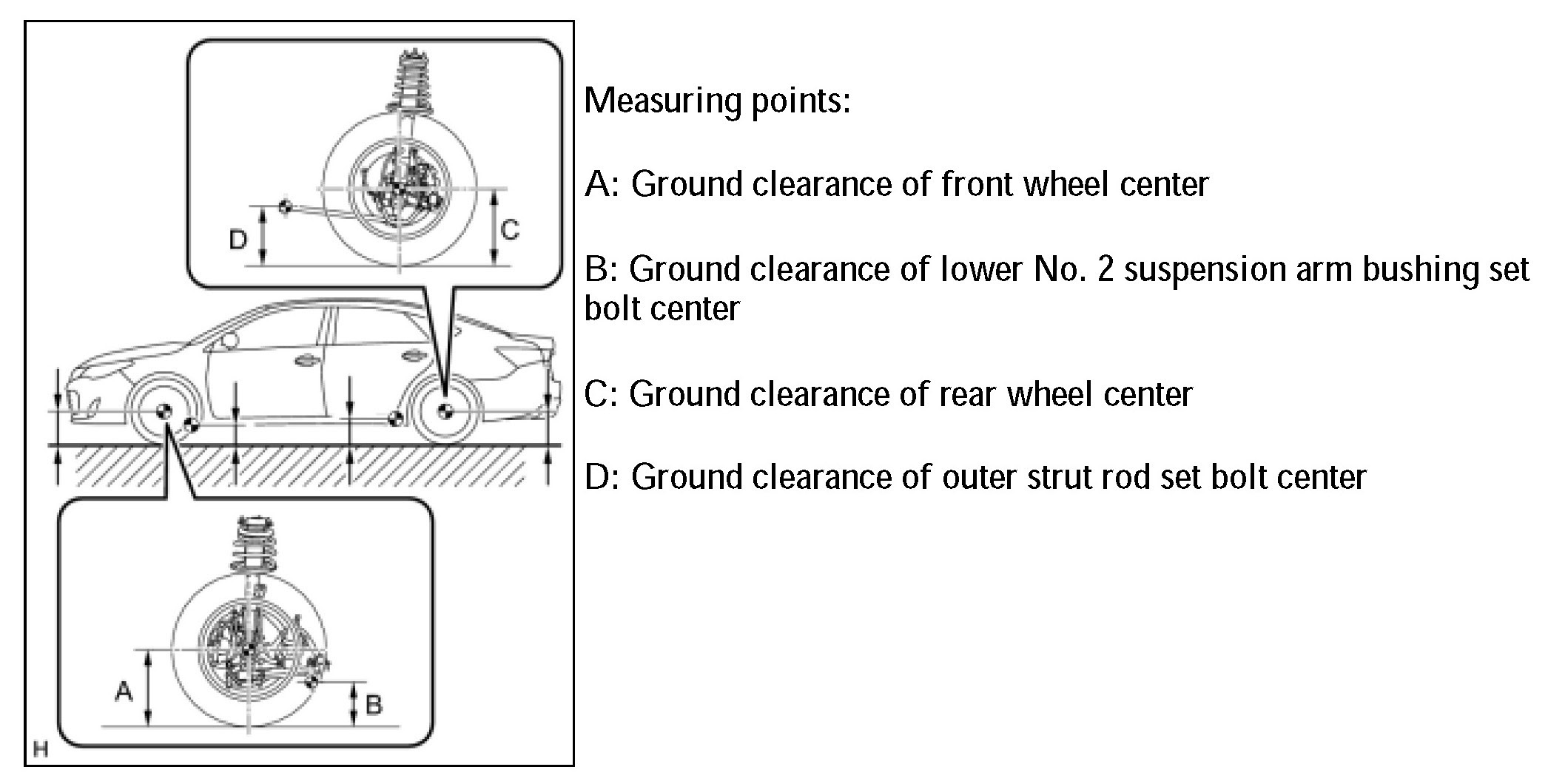 D

C

A

B

H

Measuring points:

A: Ground clearance of front wheel center

B: Ground clearance of lower No. 2 suspension arm bushing set bolt center

C: Ground clearance of rear wheel center

D: Ground clearance of outer strut rod set bolt center