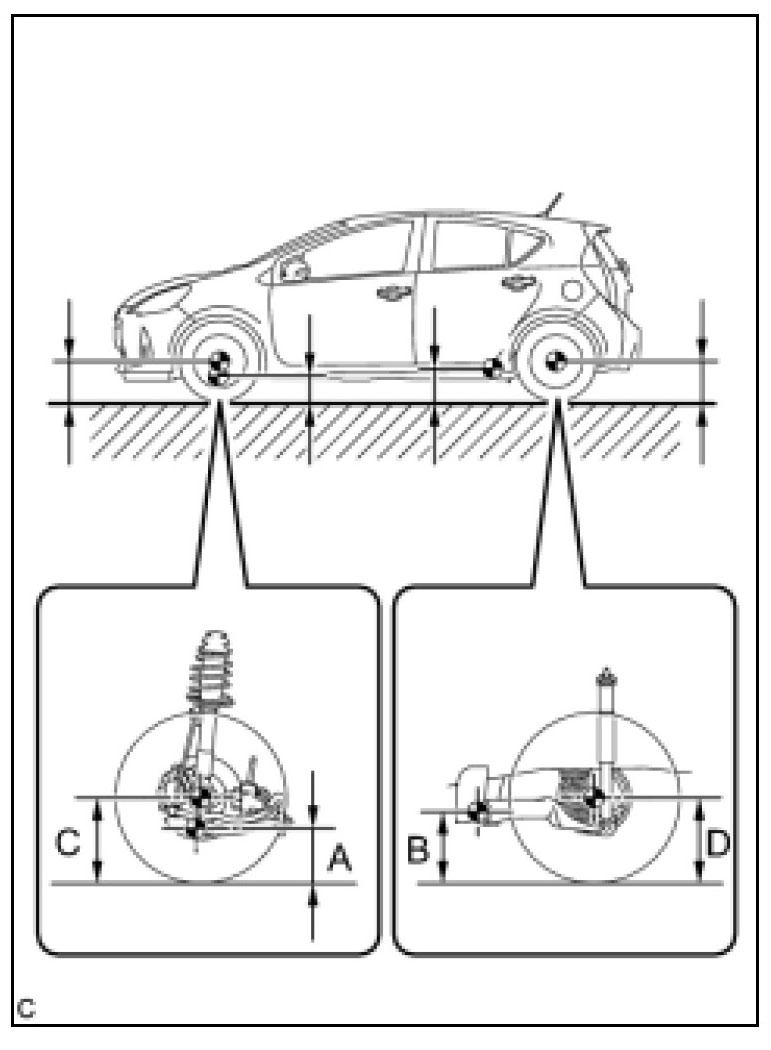 C

A

B

D

C