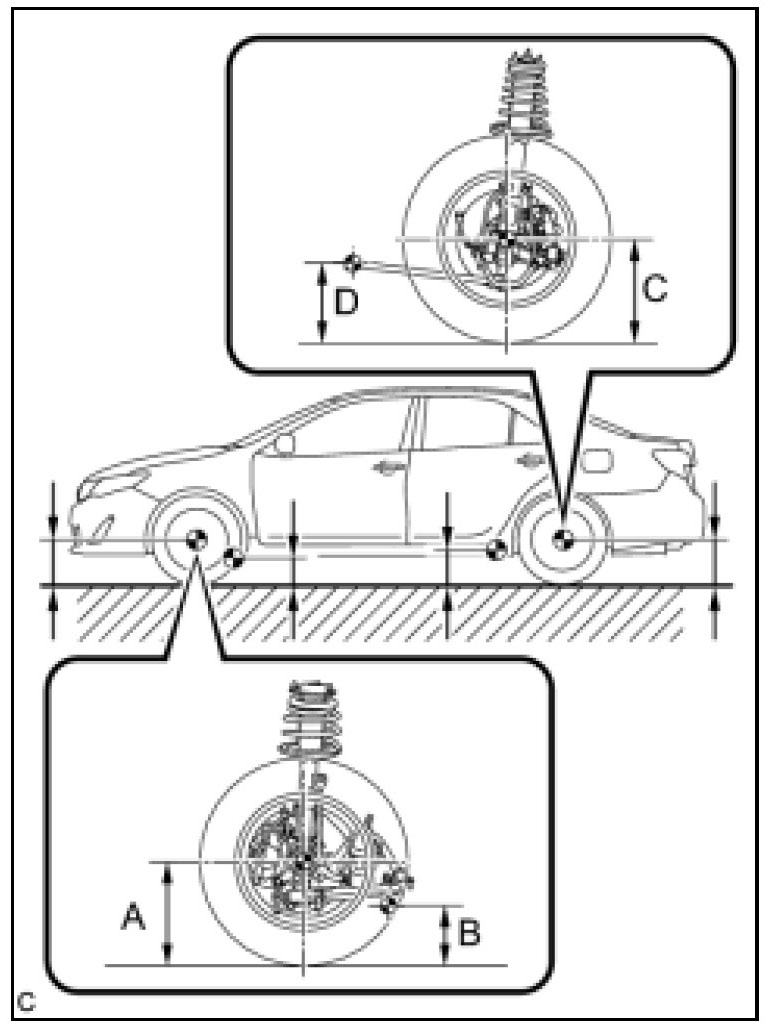 D
C
A
B
C