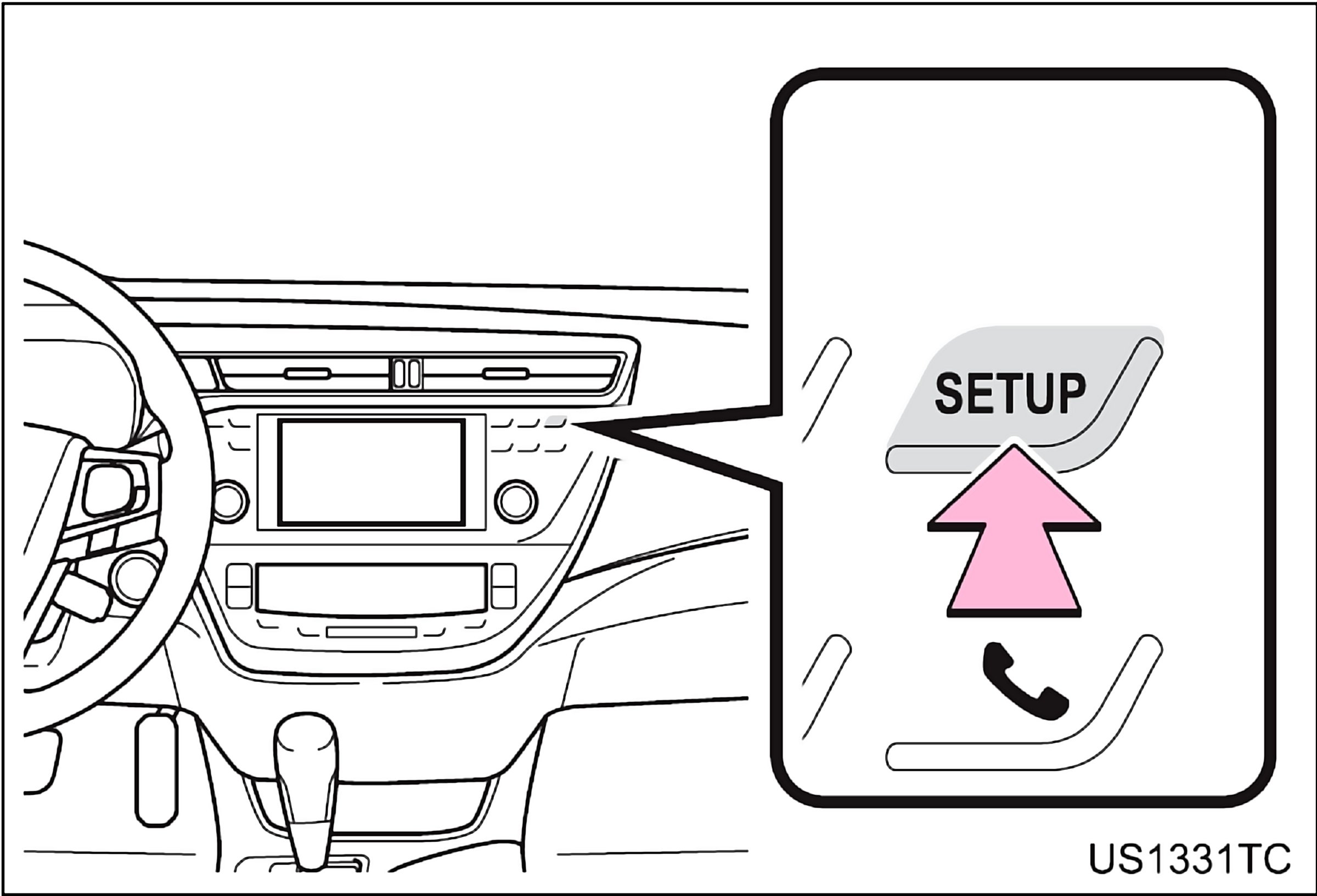 SETUP

US1331TC