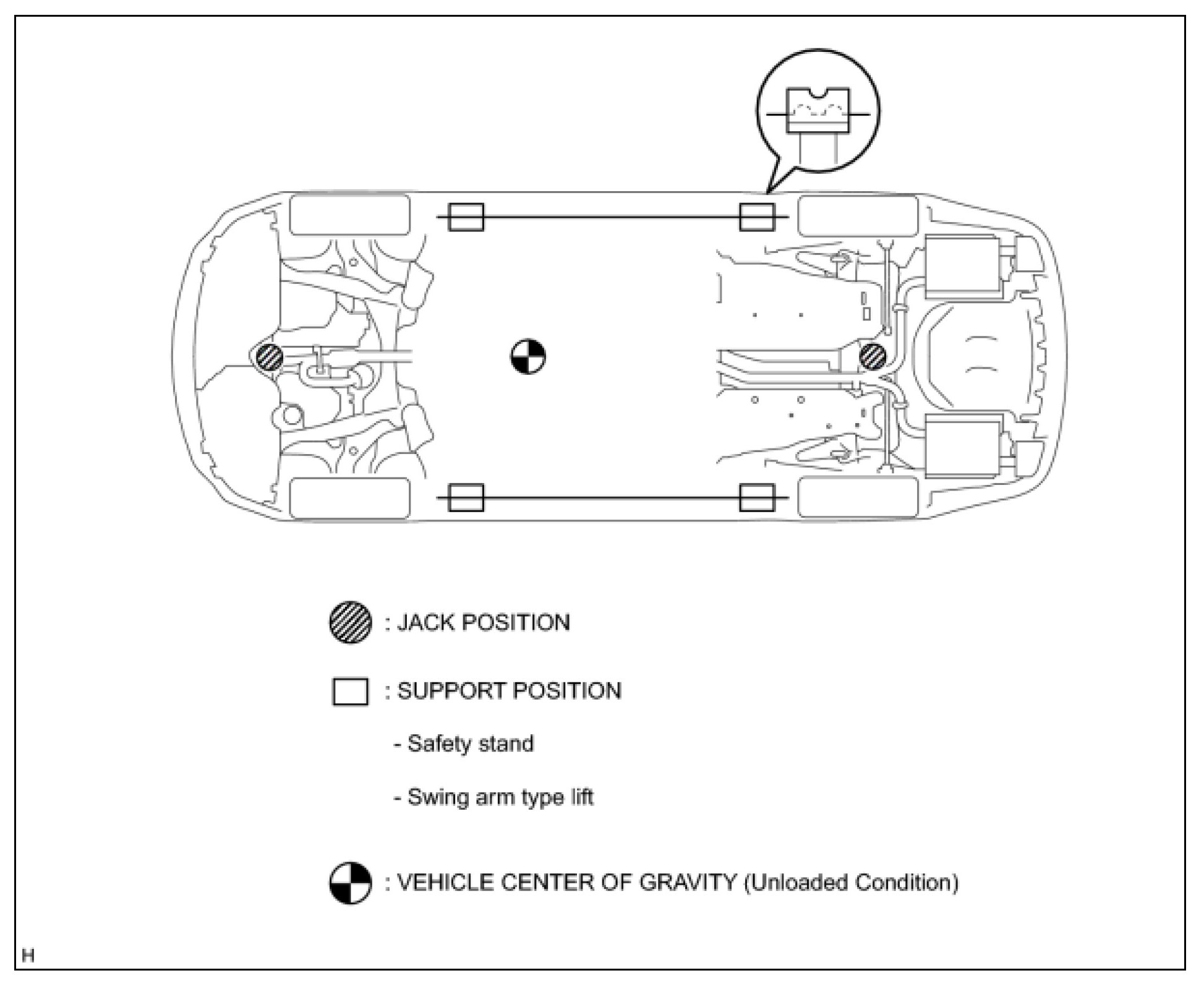 : JACK POSITION

: SUPPORT POSITION

- Safety stand

- Swing arm type lift

: VEHICLE CENTER OF GRAVITY (Unloaded Condition)

H