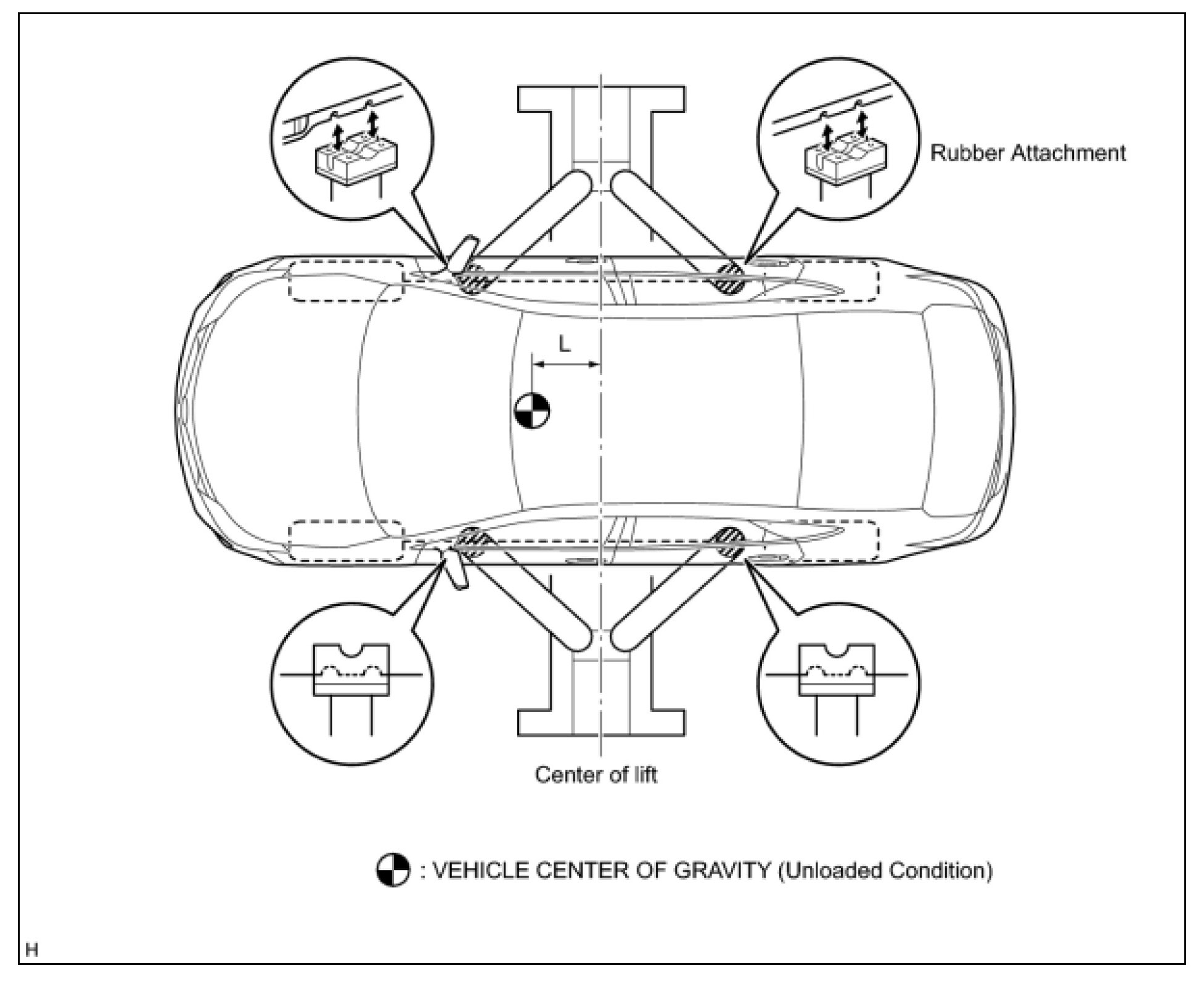 Rubber Attachment

L

Center of lift

: VEHICLE CENTER OF GRAVITY (Unloaded Condition)

H