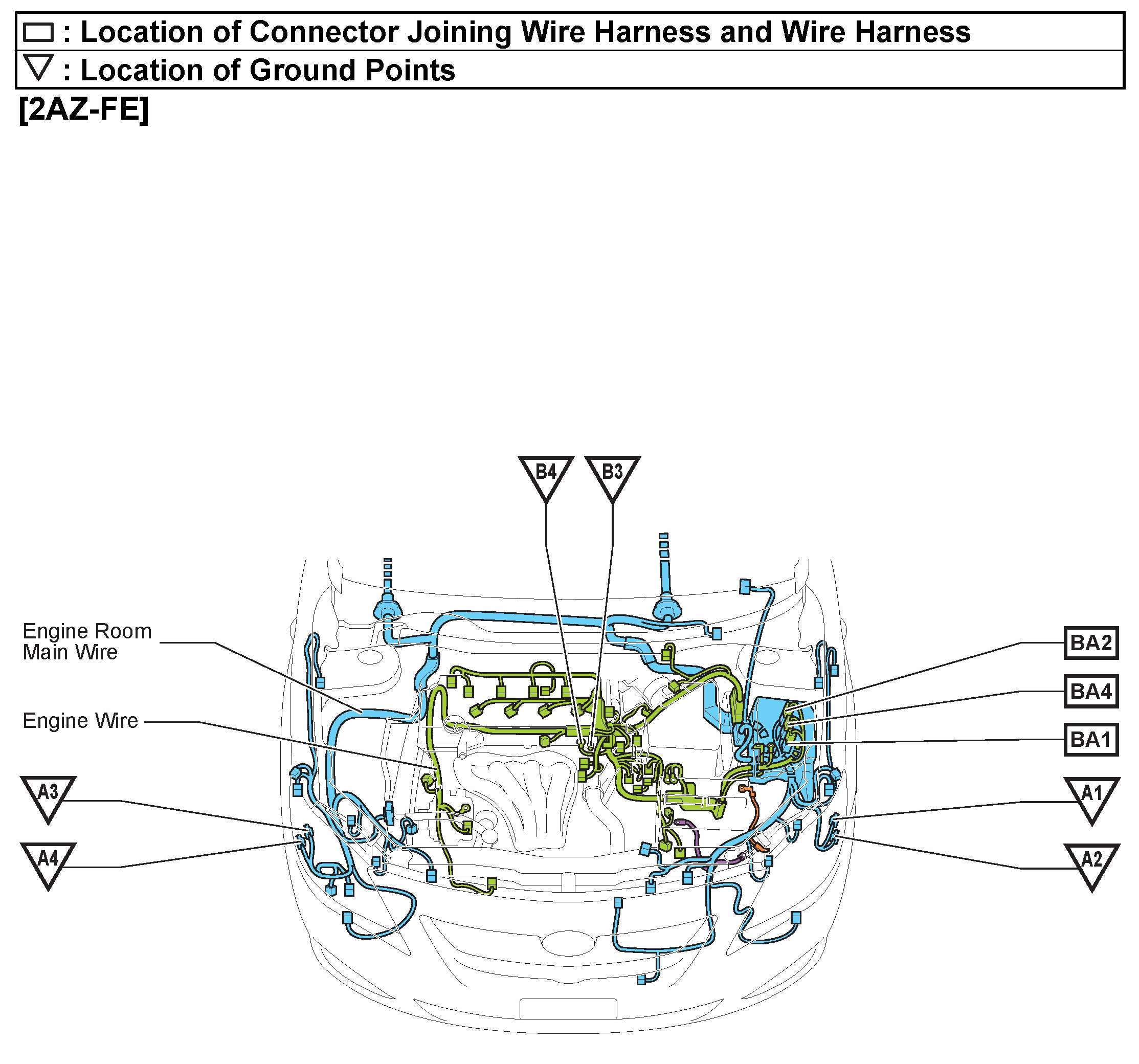 : Location of Connector Joining Wire Harness and Wire Harness
: Location of Ground Points

[2AZ-FE]

B4
B3

Engine Room Main Wire

Engine Wire

BA2
BA4
BA1

A3
A4
A1
A2