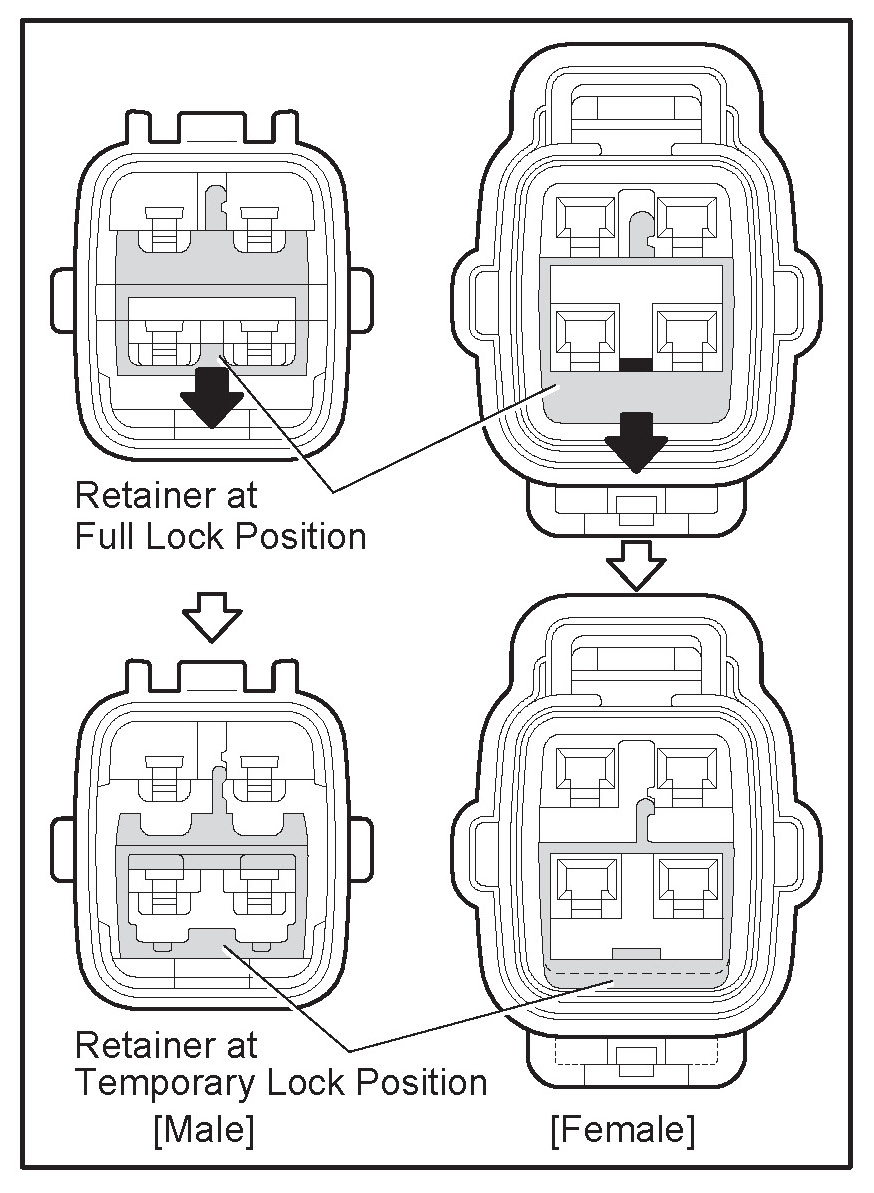 Retainer at
Full Lock Position

Retainer at
Temporary Lock Position

[Male]

[Female]