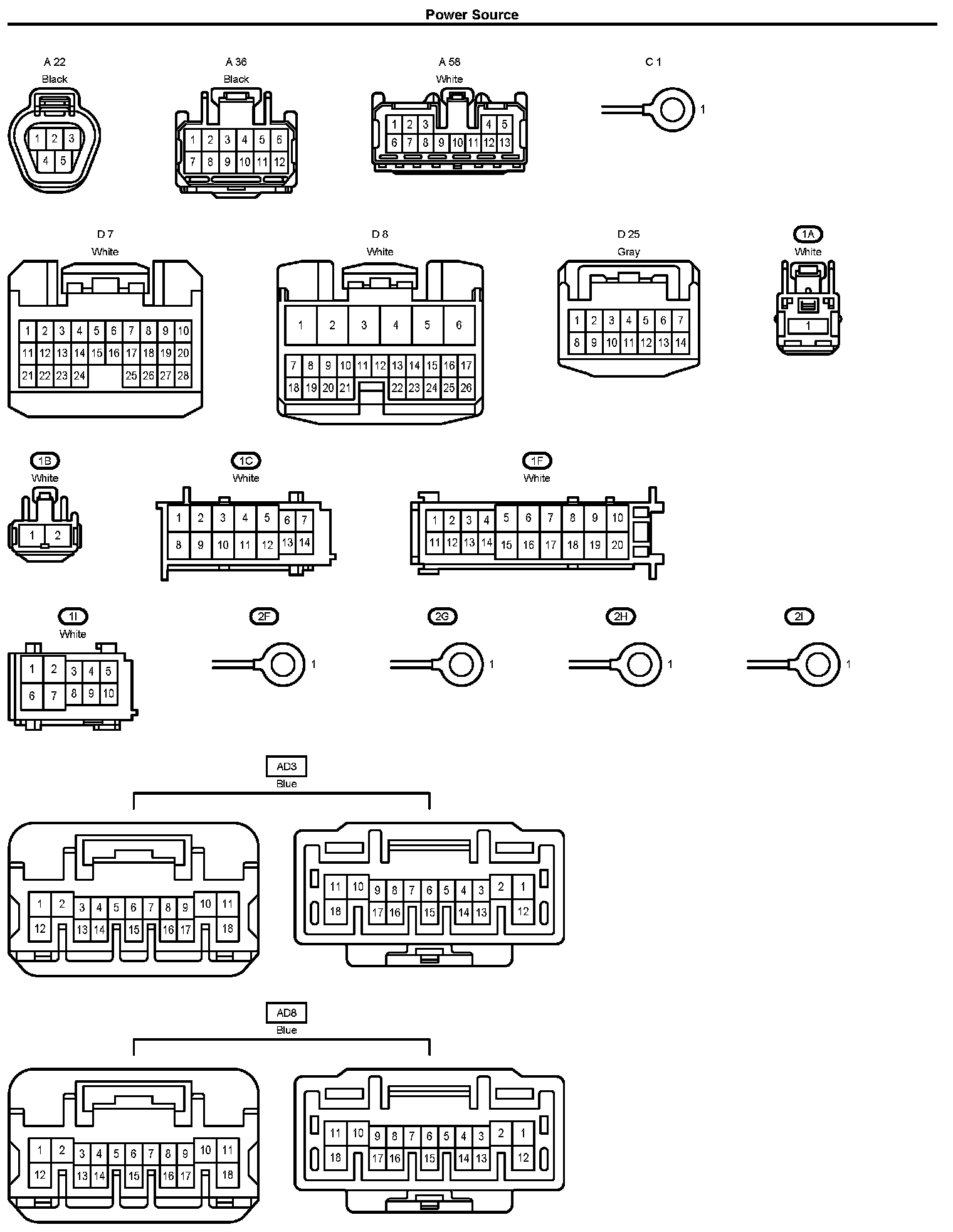 Power Source

A 22
Black
1 2 3
4 5

A 36
Black
1 2 3 4 5 6
7 8 9 10 11 12

A 58
White
1 2 3 4 5
6 7 8 9 10 11 12 13

C 1
1

D 7
White
1 2 3 4 5 6 7 8 9 10
11 12 13 14 15 16 17 18 19 20
21 22 23 24 25 26 27 28

D 8
White
1 2 3 4 5 6
7 8 9 10 11 12 13 14 15 16 17
18 19 20 21 22 23 24 25 26

D 25
Gray
1 2 3 4 5 6 7
8 9 10 11 12 13 14

1A
White
1

1B
White
1 2

1C
White
1 2 3 4 5 6 7
8 9 10 11 12 13 14

1F
White
1 2 3 4 5 6 7 8 9 10
11 12 13 14 15 16 17 18 19 20

1I
White
1 2 3 4 5
6 7 8 9 10

2F
1

2G
1

2H
1

2I
1

AD3
Blue
1 2 3 4 5 6 7 8 9 10 11
12 13 14 15 16 17 18
11 10 9 8 7 6 5 4 3 2 1
18 17 16 15 14 13 12

AD8
Blue
1 2 3 4 5 6 7 8 9 10 11
12 13 14 15 16 17 18
11 10 9 8 7 6 5 4 3 2 1
18 17 16 15 14 13 12