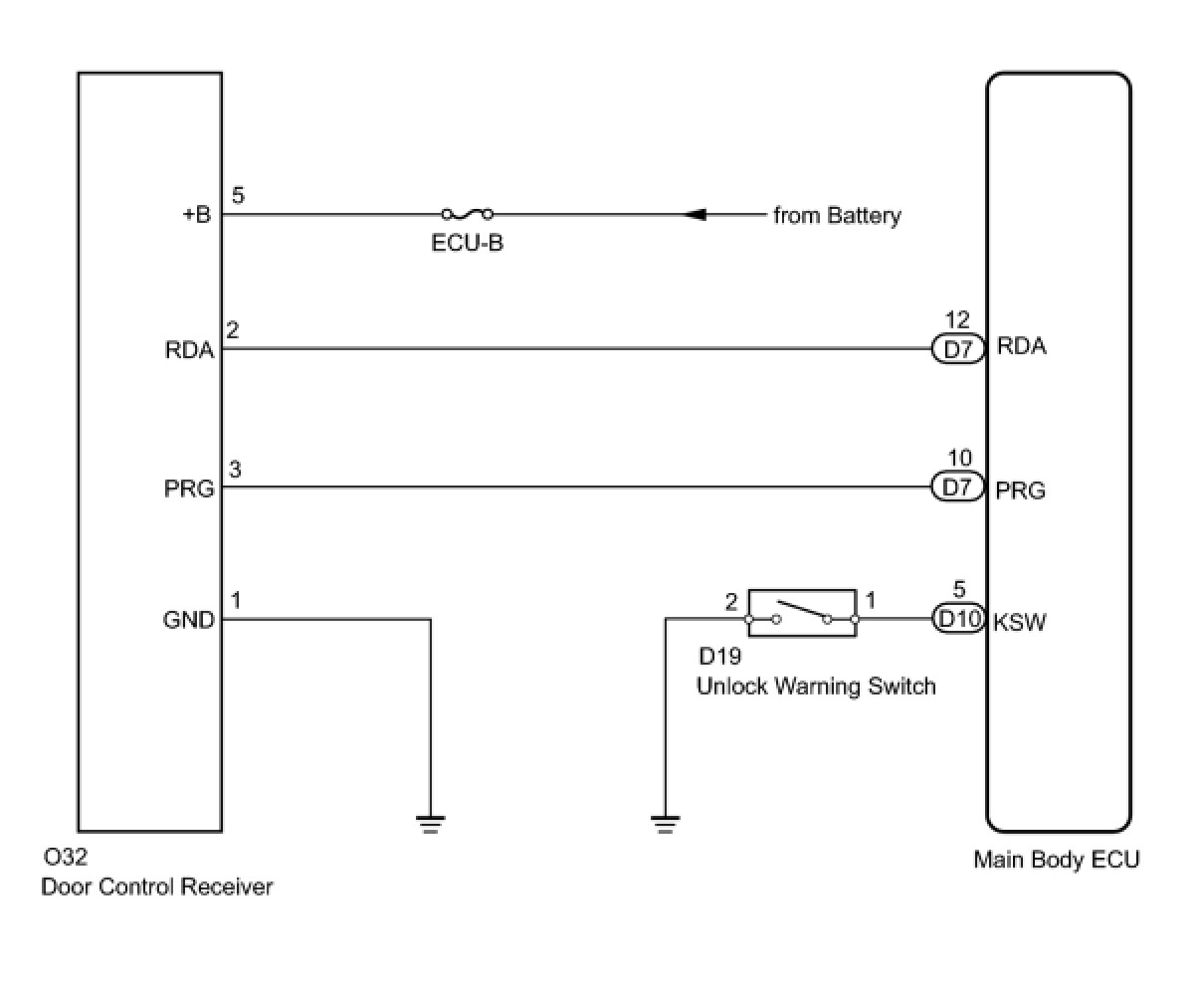 +B
5
ECU-B
from Battery

RDA
2
12
D7
RDA

PRG
3
10
D7
PRG

GND
1
2
1
5
D10
KSW
D19
Unlock Warning Switch

O32
Door Control Receiver

Main Body ECU