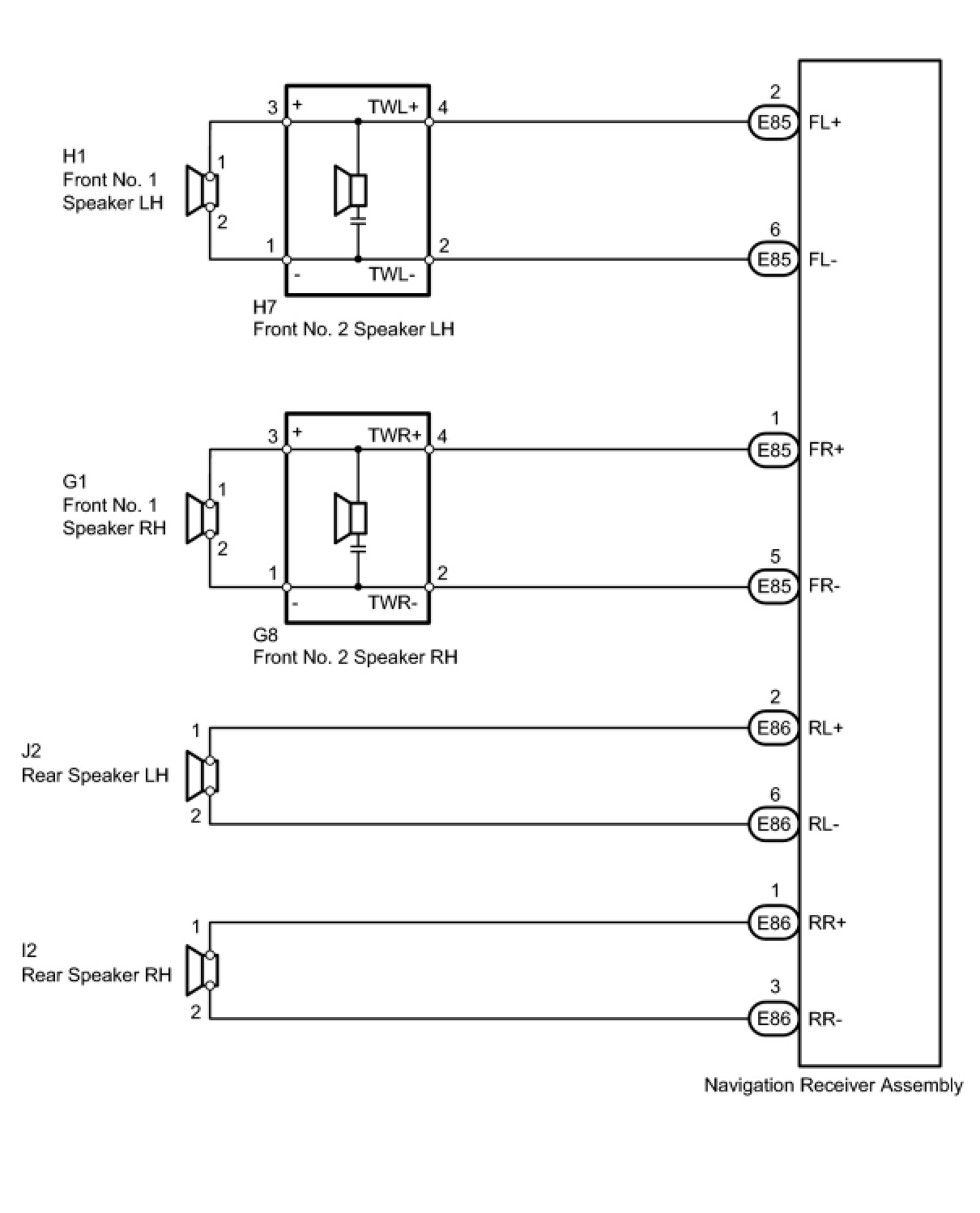 H1
Front No. 1
Speaker LH

1
2

3 + TWL+ 4
1 - TWL- 2

H7
Front No. 2 Speaker LH

2
E85 FL+

6
E85 FL-

G1
Front No. 1
Speaker RH

1
2

3 + TWR+ 4
1 - TWR- 2

G8
Front No. 2 Speaker RH

1
E85 FR+

5
E85 FR-

J2
Rear Speaker LH

1
2

2
E86 RL+

6
E86 RL-

I2
Rear Speaker RH

1
2

1
E86 RR+

3
E86 RR-

Navigation Receiver Assembly