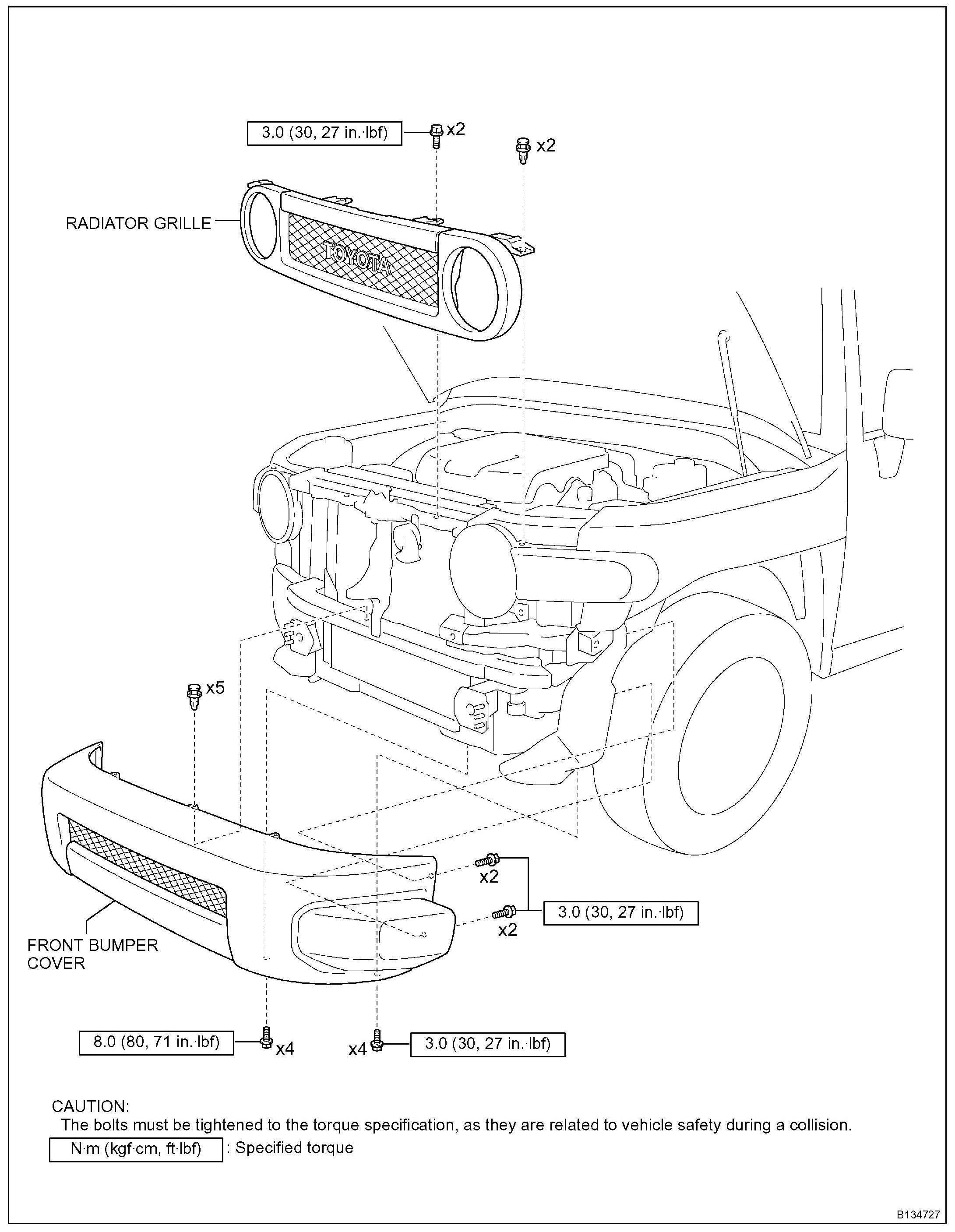 3.0 (30, 27 in.·lbf)

x2

x2

RADIATOR GRILLE

TOYOTA

x5

x2

x2

3.0 (30, 27 in.·lbf)

FRONT BUMPER COVER

8.0 (80, 71 in.·lbf)

x4

x4

3.0 (30, 27 in.·lbf)

CAUTION:
The bolts must be tightened to the torque specification, as they are related to vehicle safety during a collision.

N·m (kgf·cm, ft·lbf) : Specified torque

B134727