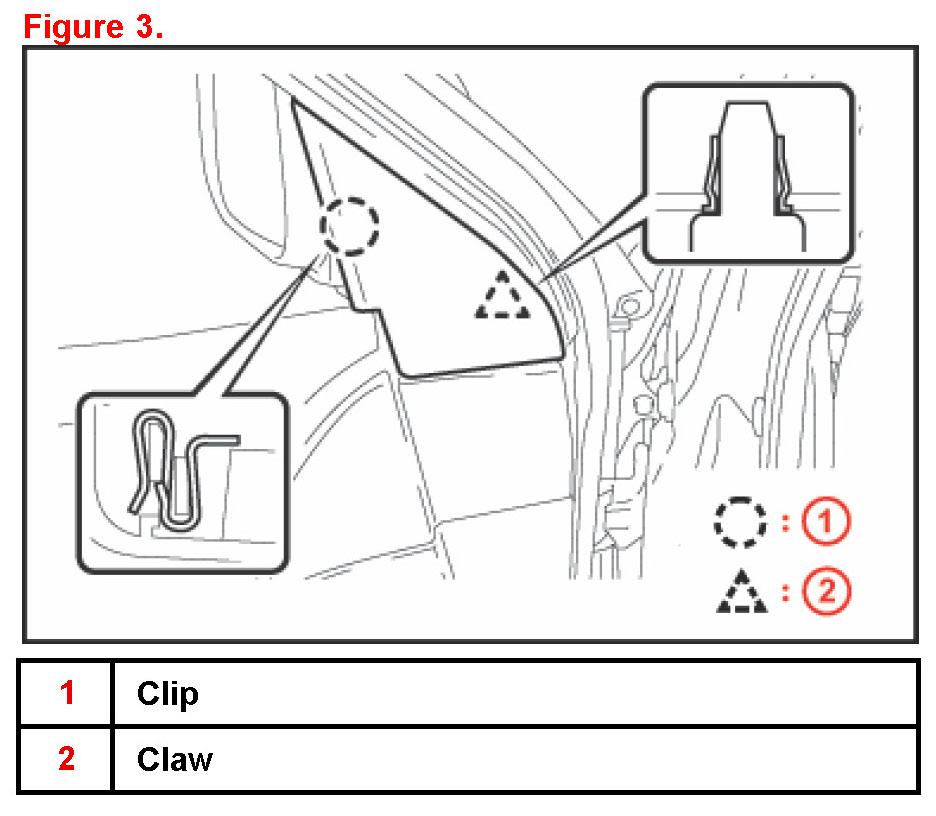 Figure 3.

: 1

: 2

| 1 | Clip |
|---|---|
| 2 | Claw |