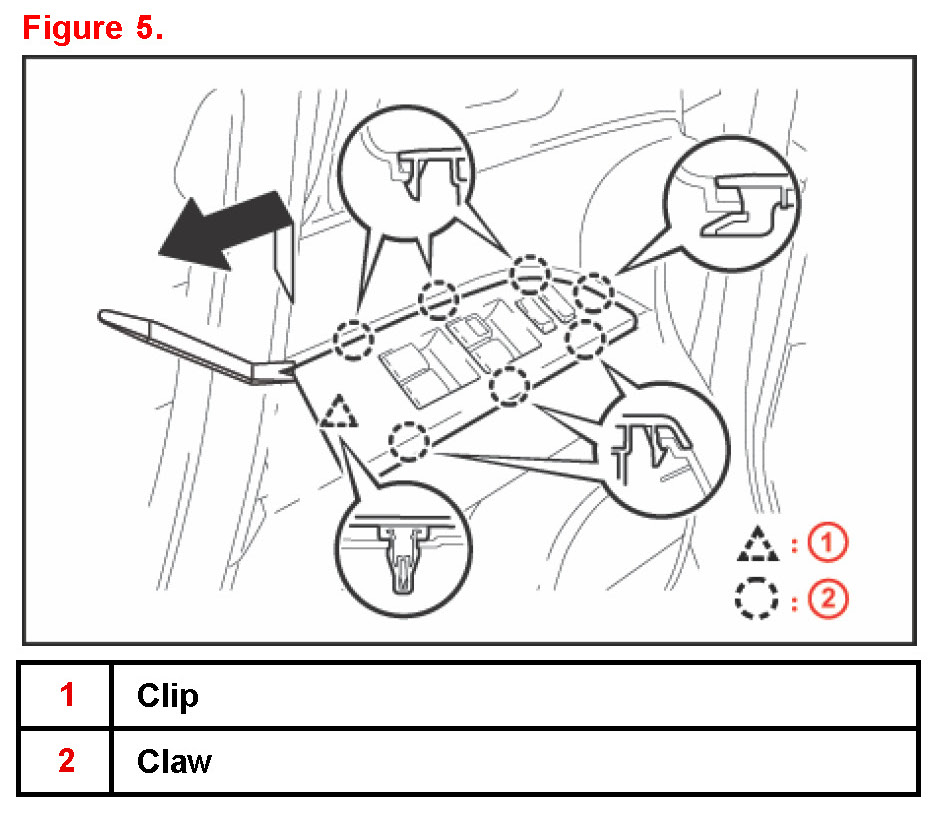 Figure 5.

: 1
: 2

| 1 | Clip |
|---|---|
| 2 | Claw |