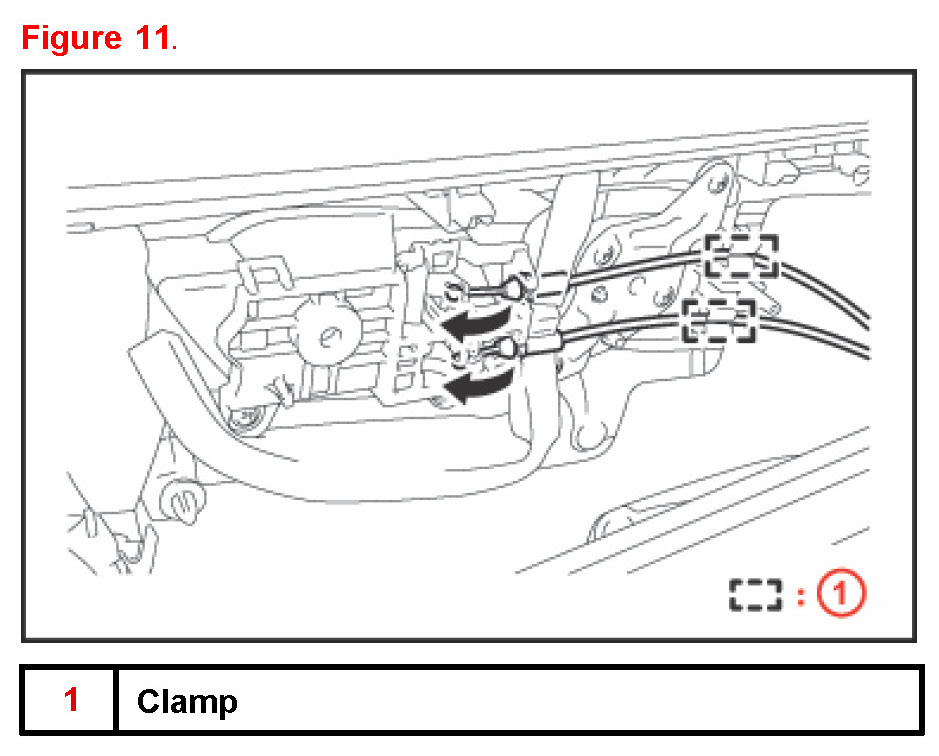 Figure 11.

: 1

| 1 | Clamp |
|---|---|