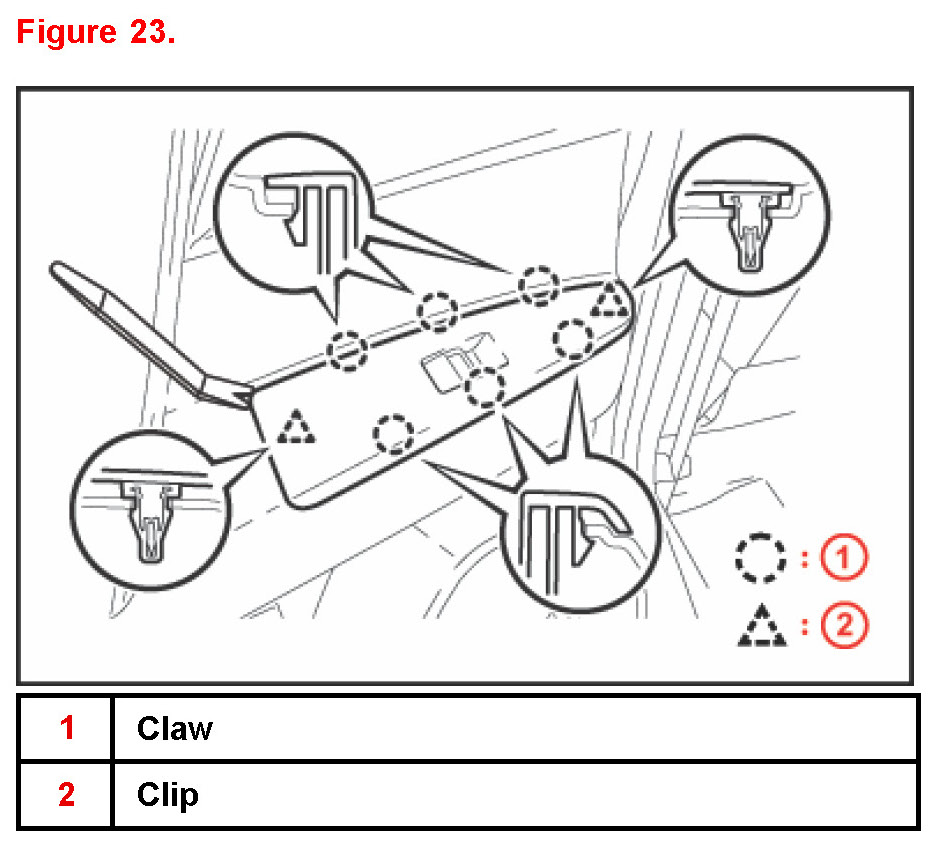 Figure 23.

: 1

: 2

| 1 | Claw |
|---|---|
| 2 | Clip |