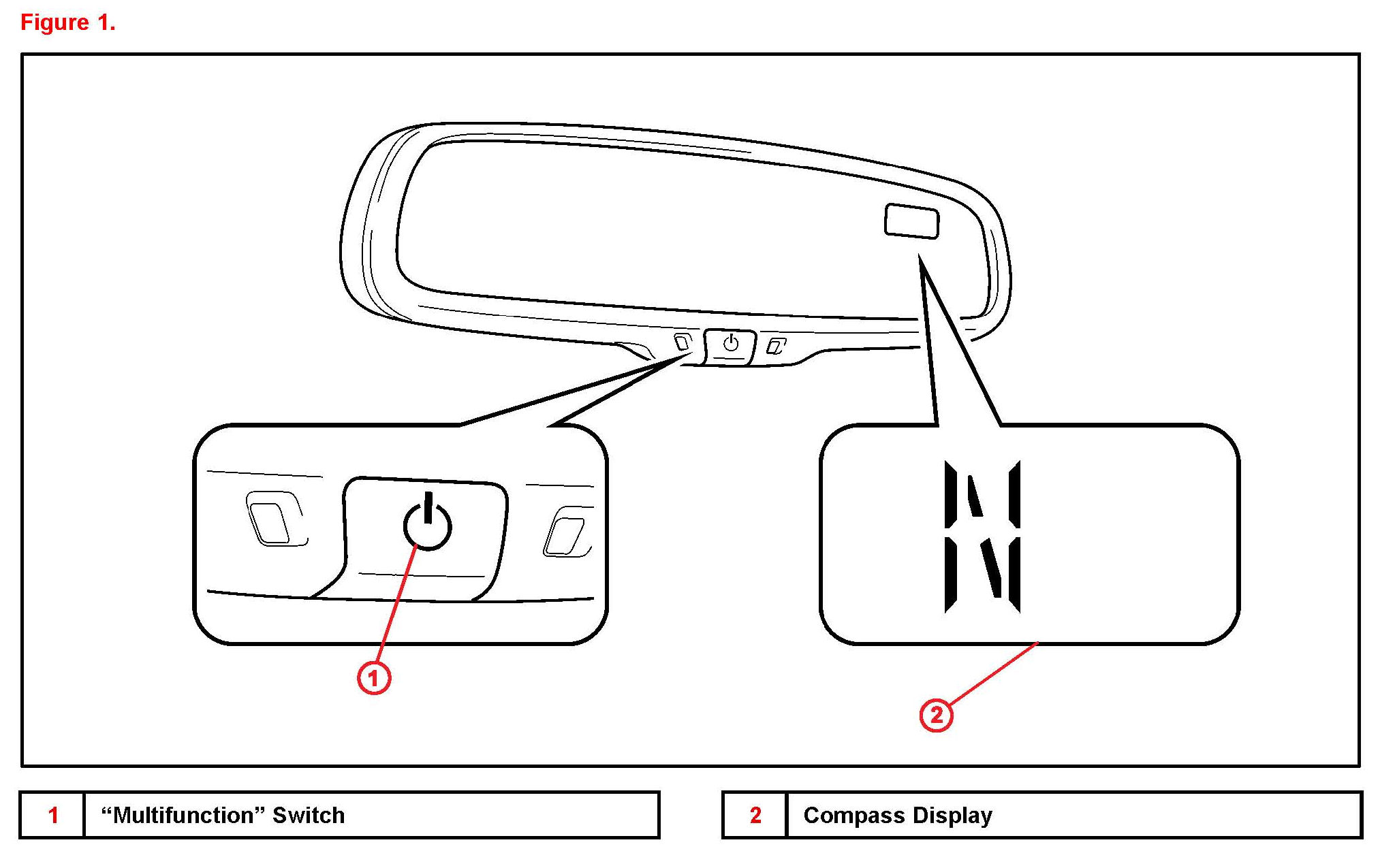 Figure 1.

N

1

2

| 1 | “Multifunction” Switch |
|---|---|

| 2 | Compass Display |
|---|---|