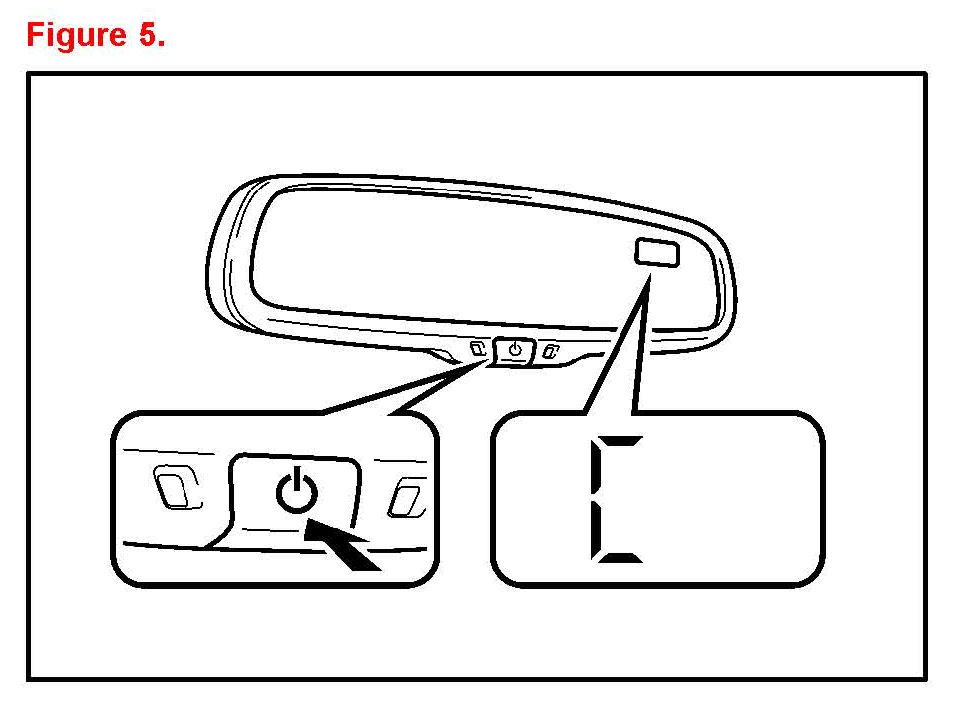 Figure 5.

C