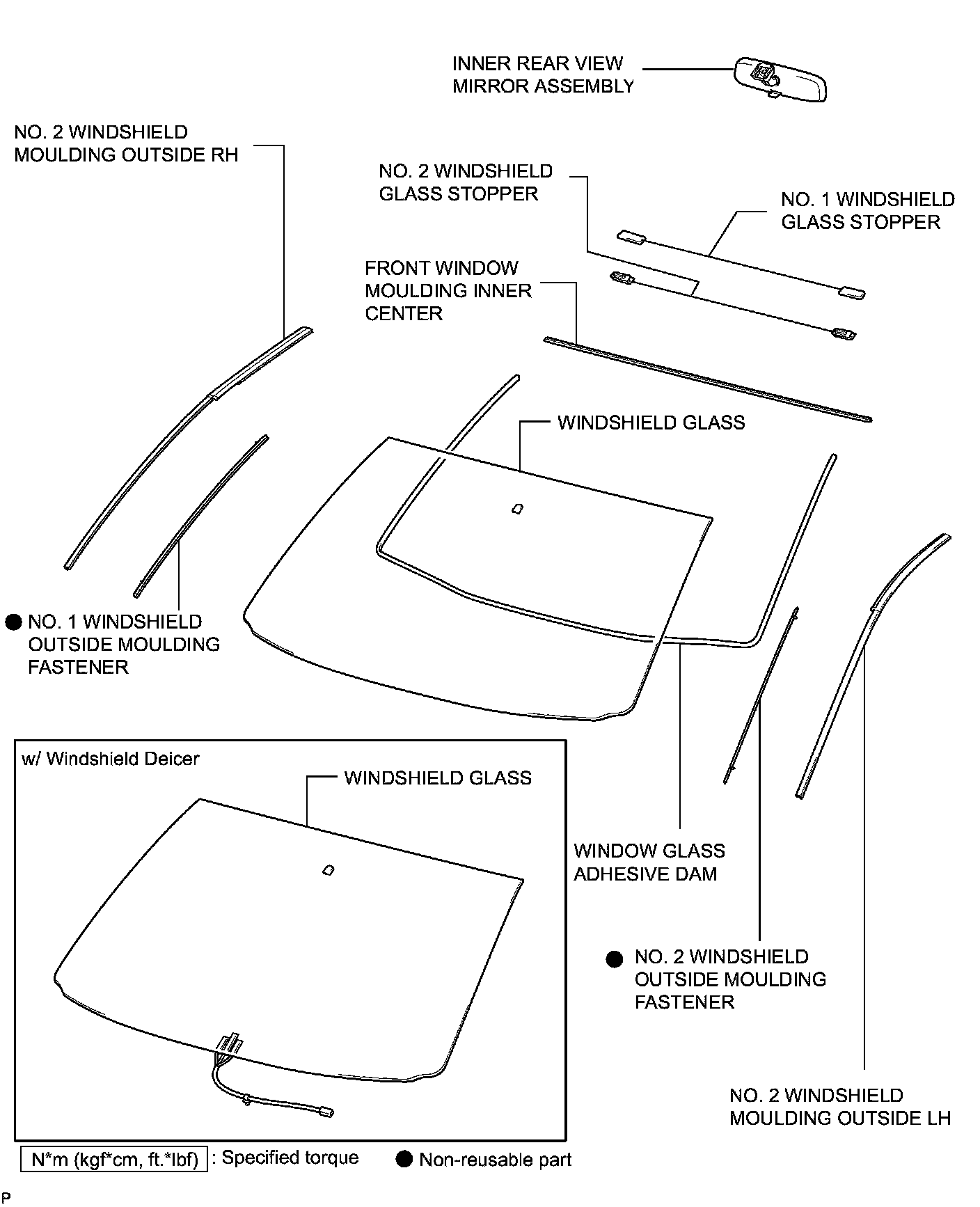 INNER REAR VIEW MIRROR ASSEMBLY

NO. 2 WINDSHIELD MOULDING OUTSIDE RH

NO. 2 WINDSHIELD GLASS STOPPER

NO. 1 WINDSHIELD GLASS STOPPER

FRONT WINDOW MOULDING INNER CENTER

WINDSHIELD GLASS

● NO. 1 WINDSHIELD OUTSIDE MOULDING FASTENER

w/ Windshield Deicer

WINDSHIELD GLASS

WINDOW GLASS ADHESIVE DAM

● NO. 2 WINDSHIELD OUTSIDE MOULDING FASTENER

NO. 2 WINDSHIELD MOULDING OUTSIDE LH

N*m (kgf*cm, ft.*lbf) : Specified torque

● Non-reusable part

P