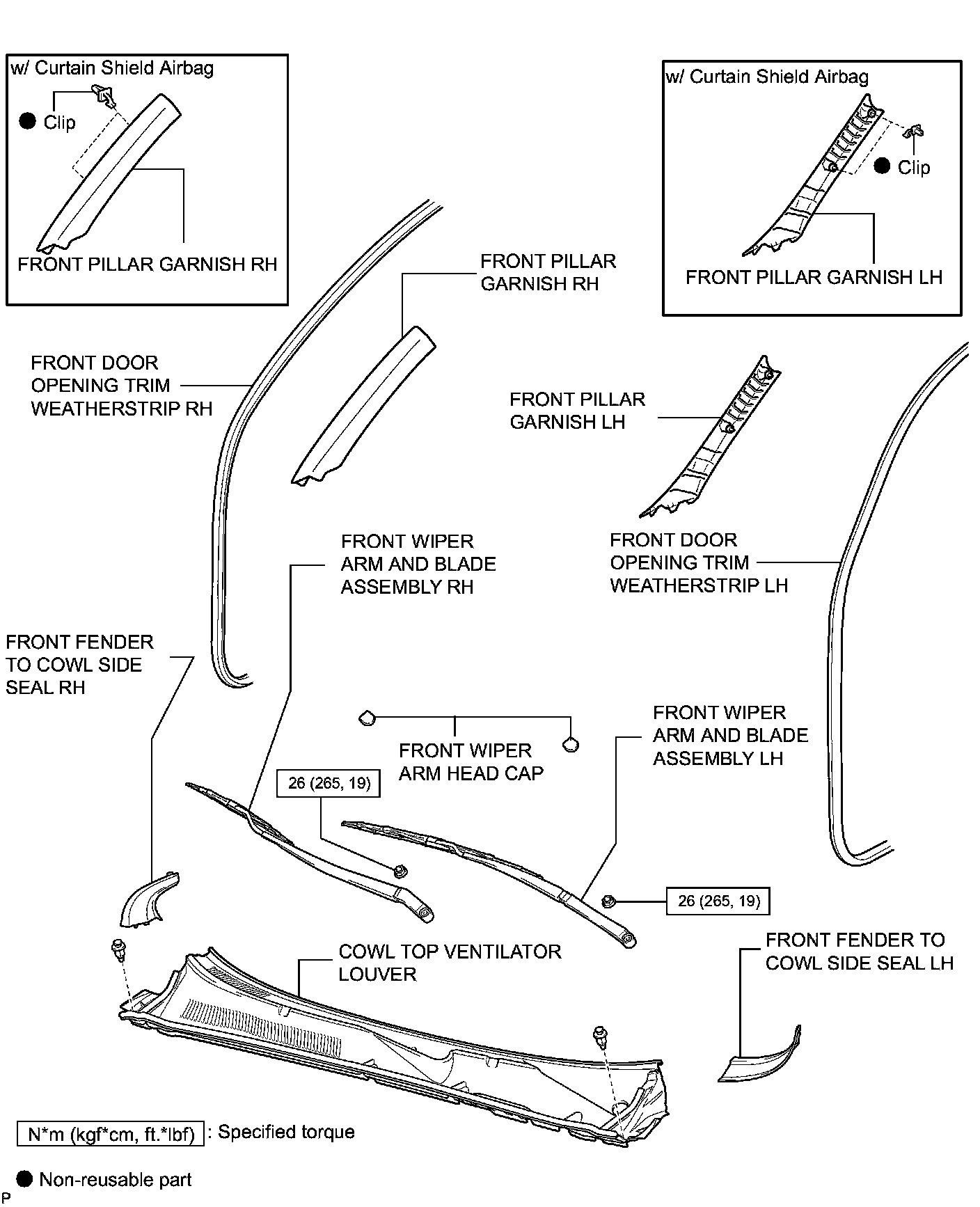 w/ Curtain Shield Airbag

● Clip

FRONT PILLAR GARNISH RH

w/ Curtain Shield Airbag

● Clip

FRONT PILLAR GARNISH LH

FRONT PILLAR GARNISH RH

FRONT DOOR OPENING TRIM WEATHERSTRIP RH

FRONT PILLAR GARNISH LH

FRONT WIPER ARM AND BLADE ASSEMBLY RH

FRONT DOOR OPENING TRIM WEATHERSTRIP LH

FRONT FENDER TO COWL SIDE SEAL RH

FRONT WIPER ARM HEAD CAP

FRONT WIPER ARM AND BLADE ASSEMBLY LH

26 (265, 19)

26 (265, 19)

COWL TOP VENTILATOR LOUVER

FRONT FENDER TO COWL SIDE SEAL LH

N*m (kgf*cm, ft.*lbf) : Specified torque

● Non-reusable part

P