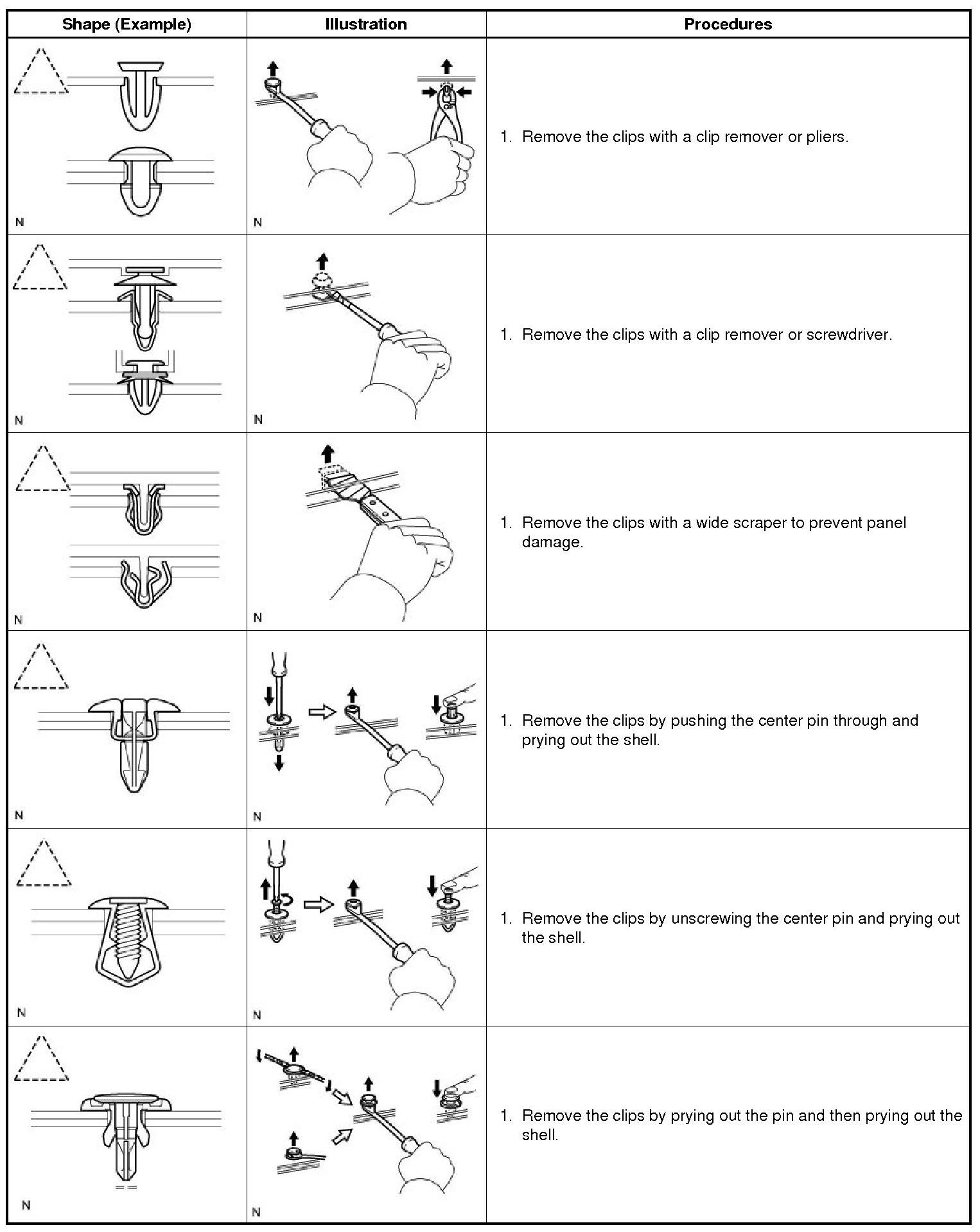 | Shape (Example) | Illustration | Procedures |
|---|---|---|
| N | N | 1. Remove the clips with a clip remover or pliers. |
| N | N | 1. Remove the clips with a clip remover or screwdriver. |
| N | N | 1. Remove the clips with a wide scraper to prevent panel damage. |
| N | N | 1. Remove the clips by pushing the center pin through and prying out the shell. |
| N | N | 1. Remove the clips by unscrewing the center pin and prying out the shell. |
| N | N | 1. Remove the clips by prying out the pin and then prying out the shell. |