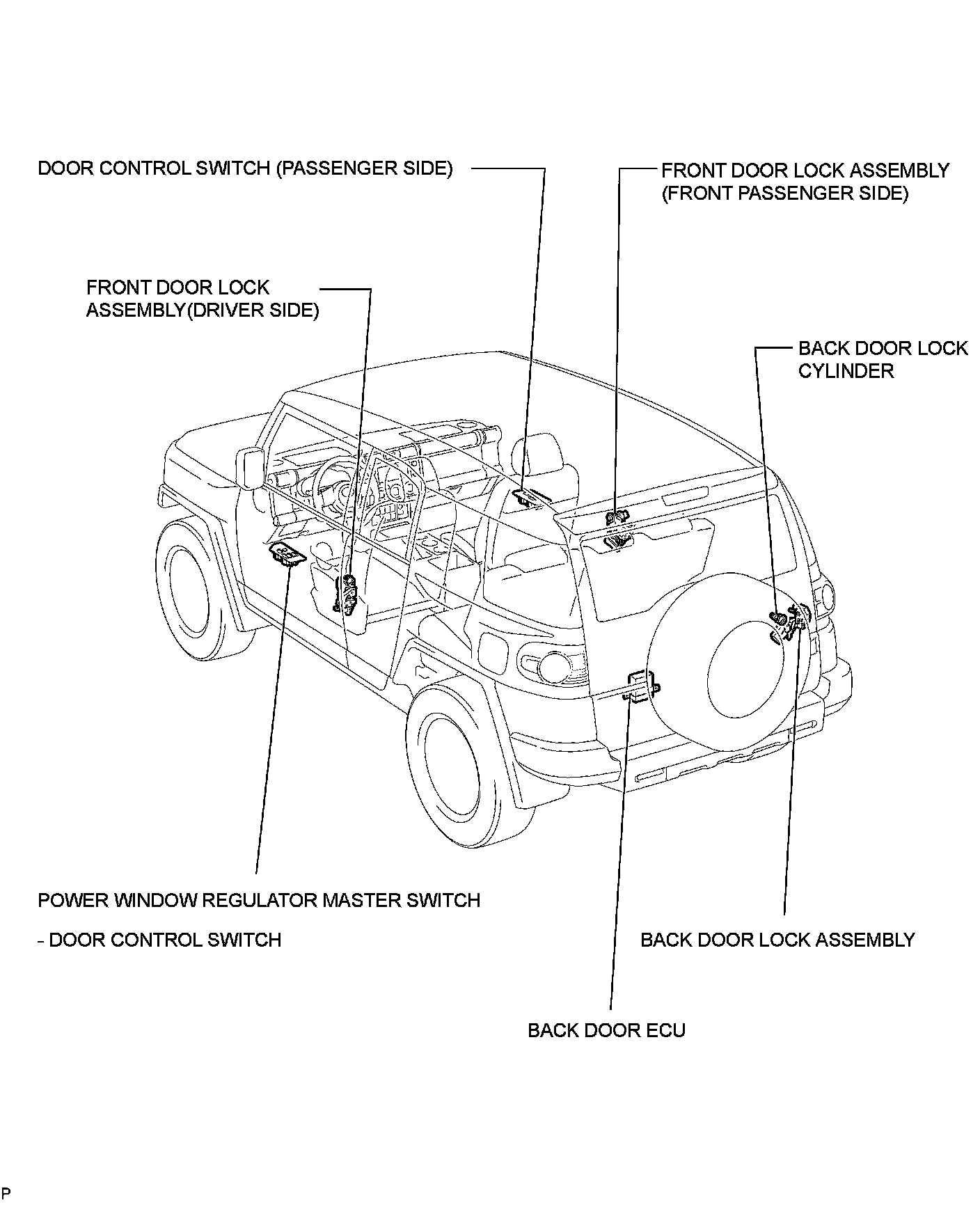 DOOR CONTROL SWITCH (PASSENGER SIDE)

FRONT DOOR LOCK ASSEMBLY (FRONT PASSENGER SIDE)

FRONT DOOR LOCK ASSEMBLY(DRIVER SIDE)

BACK DOOR LOCK CYLINDER

POWER WINDOW REGULATOR MASTER SWITCH

- DOOR CONTROL SWITCH

BACK DOOR LOCK ASSEMBLY

BACK DOOR ECU

P