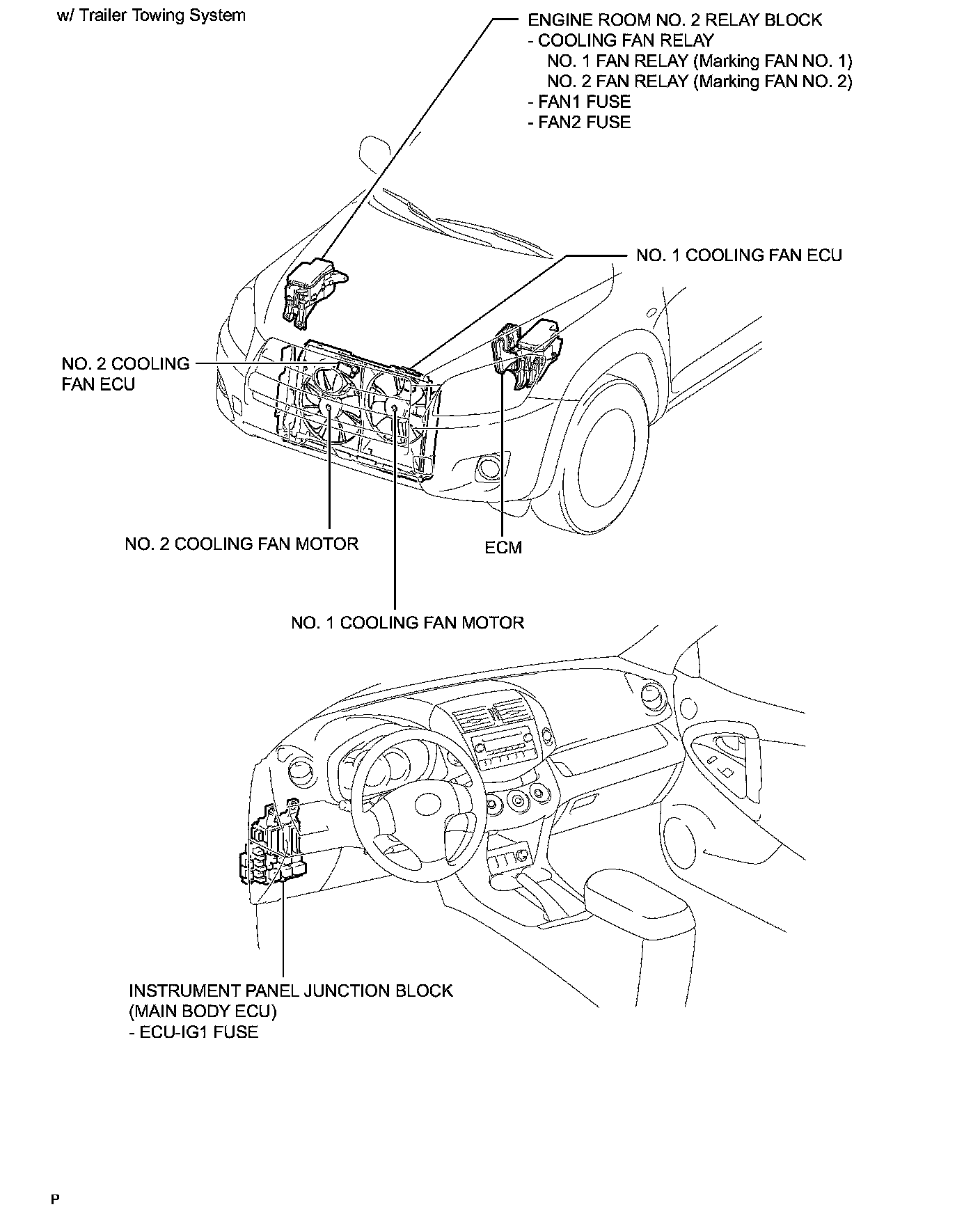 w/ Trailer Towing System

ENGINE ROOM NO. 2 RELAY BLOCK
- COOLING FAN RELAY
NO. 1 FAN RELAY (Marking FAN NO. 1)
NO. 2 FAN RELAY (Marking FAN NO. 2)
- FAN1 FUSE
- FAN2 FUSE

NO. 1 COOLING FAN ECU

NO. 2 COOLING FAN ECU

NO. 2 COOLING FAN MOTOR

ECM

NO. 1 COOLING FAN MOTOR

INSTRUMENT PANEL JUNCTION BLOCK
(MAIN BODY ECU)
- ECU-IG1 FUSE

P