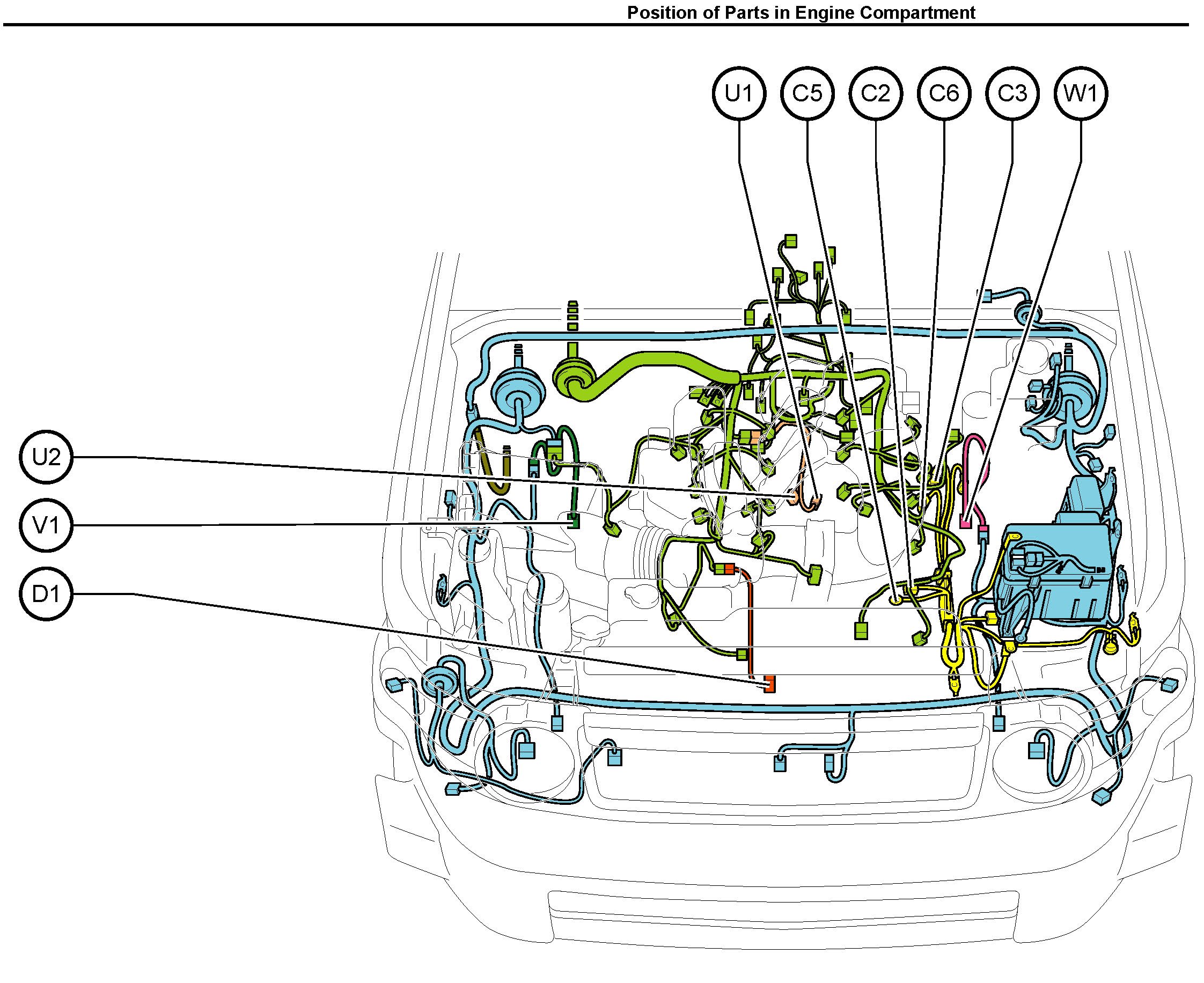 Position of Parts in Engine Compartment

U1
C5
C2
C6
C3
W1

U2
V1
D1