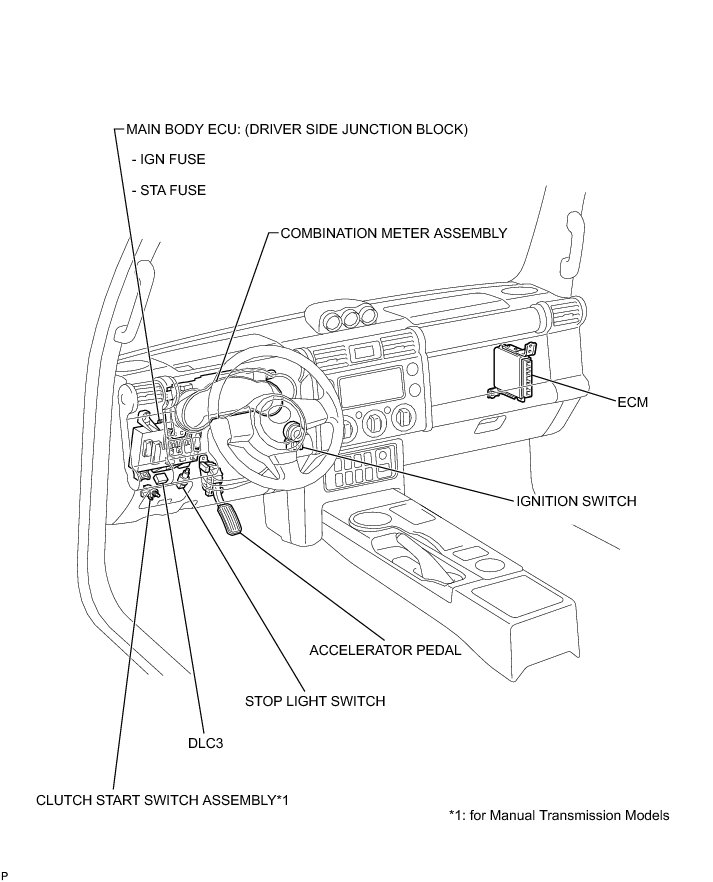 MAIN BODY ECU: (DRIVER SIDE JUNCTION BLOCK)
- IGN FUSE
- STA FUSE

COMBINATION METER ASSEMBLY

ECM

IGNITION SWITCH

ACCELERATOR PEDAL

STOP LIGHT SWITCH

DLC3

CLUTCH START SWITCH ASSEMBLY*1

*1: for Manual Transmission Models

P