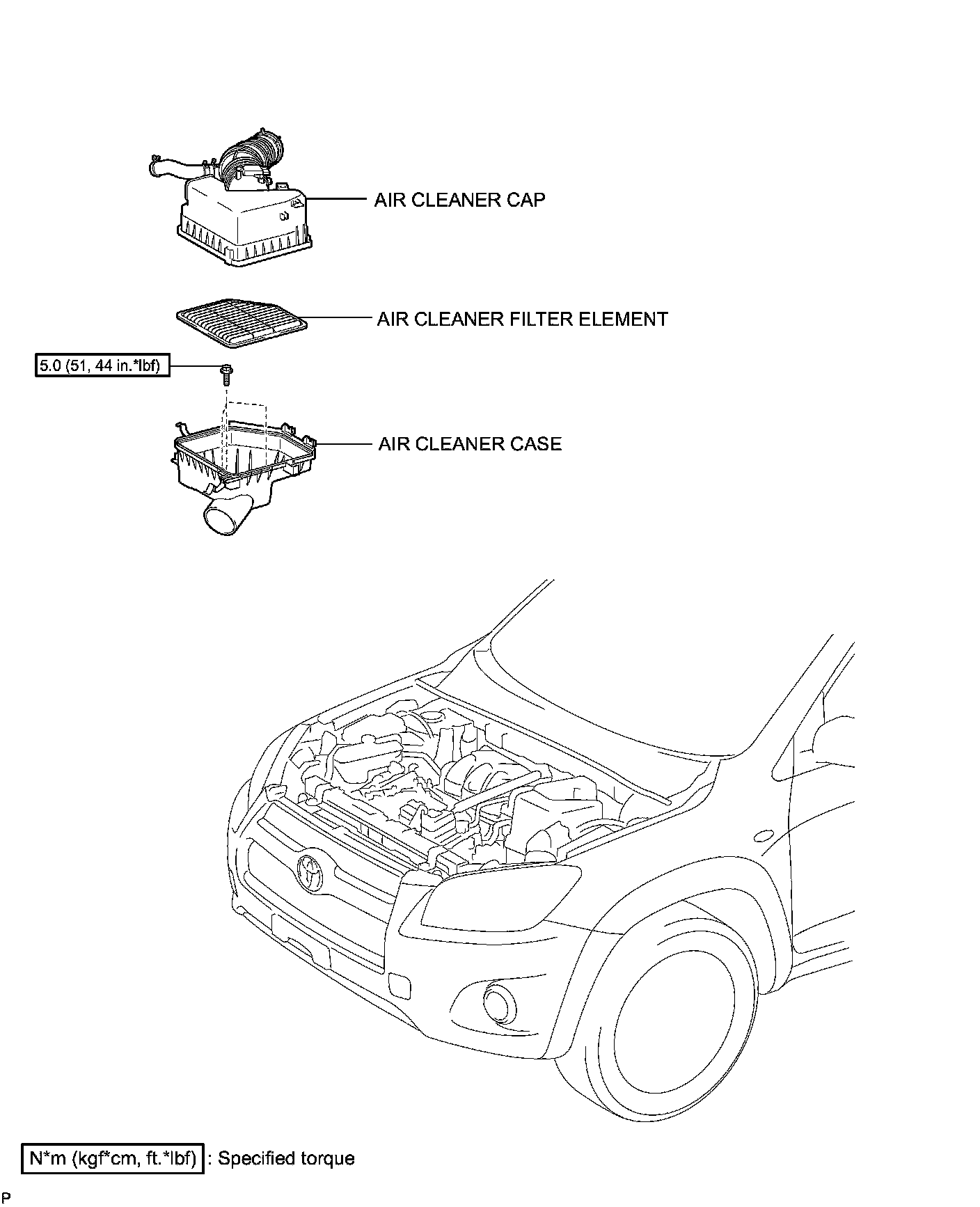 AIR CLEANER CAP

AIR CLEANER FILTER ELEMENT

5.0 (51, 44 in.*lbf)

AIR CLEANER CASE

N*m (kgf*cm, ft.*lbf) : Specified torque

P