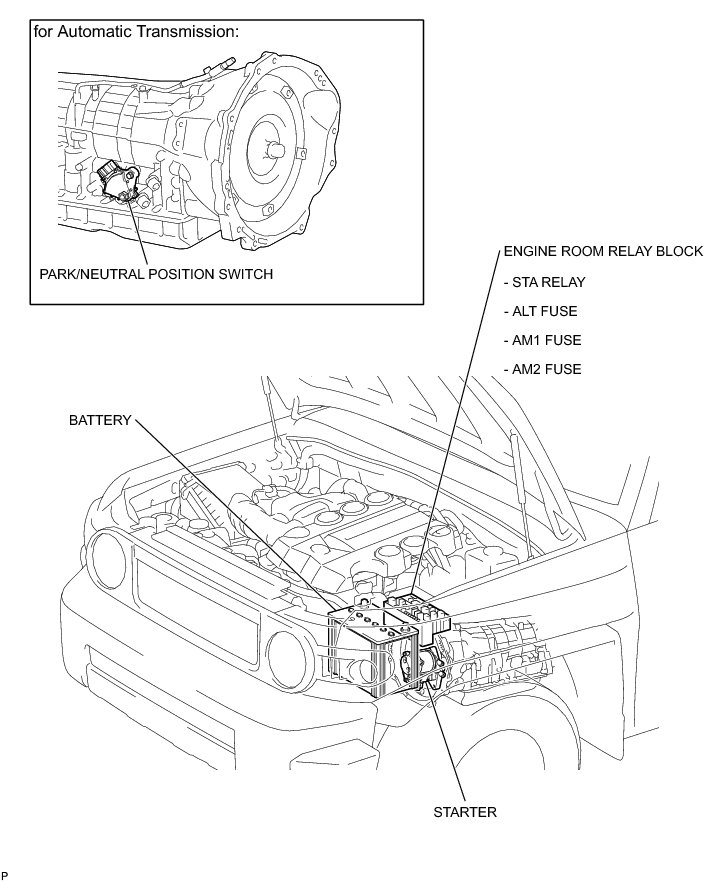 for Automatic Transmission:

PARK/NEUTRAL POSITION SWITCH

ENGINE ROOM RELAY BLOCK
- STA RELAY
- ALT FUSE
- AM1 FUSE
- AM2 FUSE

BATTERY

STARTER

P