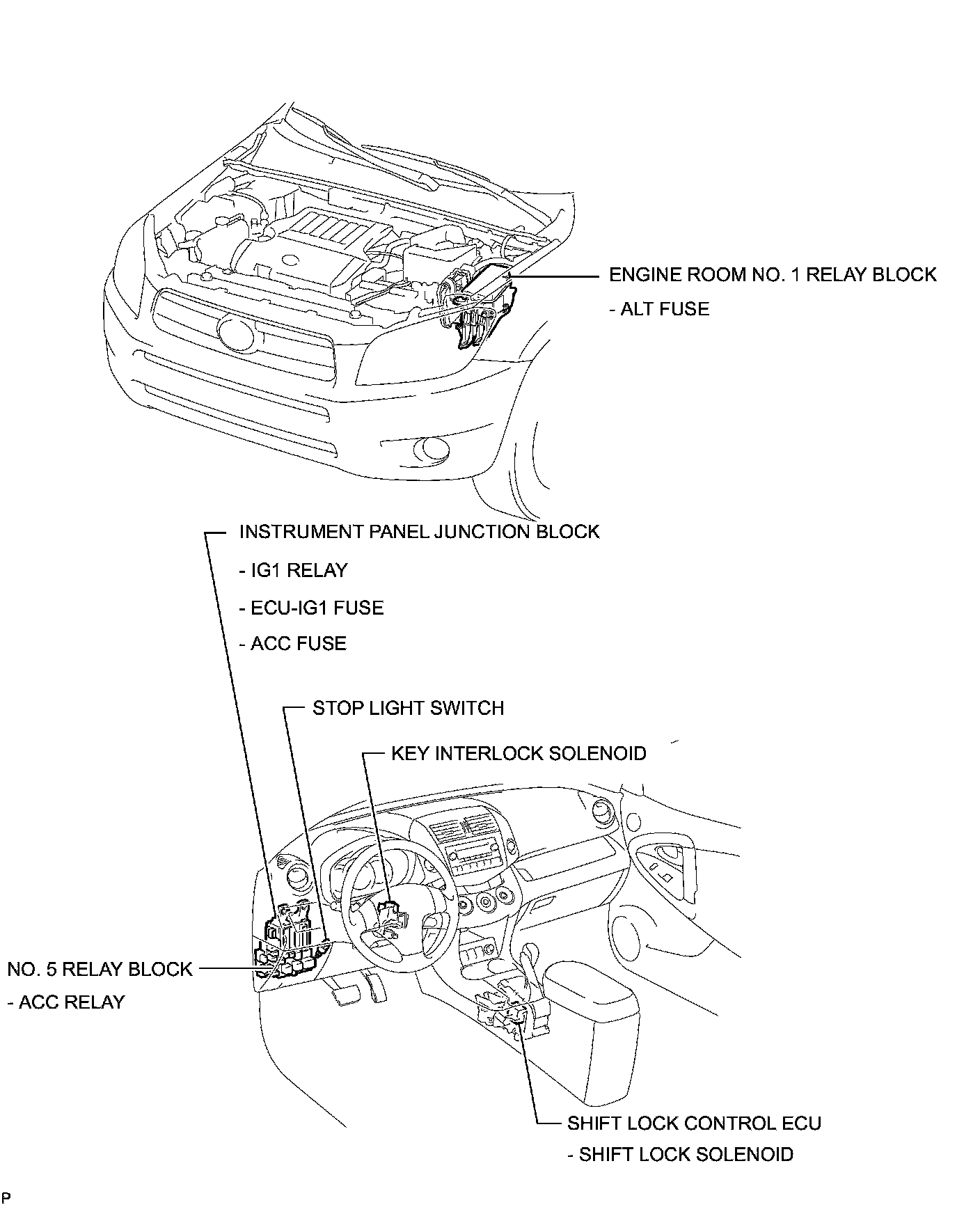 ENGINE ROOM NO. 1 RELAY BLOCK
- ALT FUSE

INSTRUMENT PANEL JUNCTION BLOCK
- IG1 RELAY
- ECU-IG1 FUSE
- ACC FUSE

STOP LIGHT SWITCH

KEY INTERLOCK SOLENOID

NO. 5 RELAY BLOCK
- ACC RELAY

SHIFT LOCK CONTROL ECU
- SHIFT LOCK SOLENOID

P