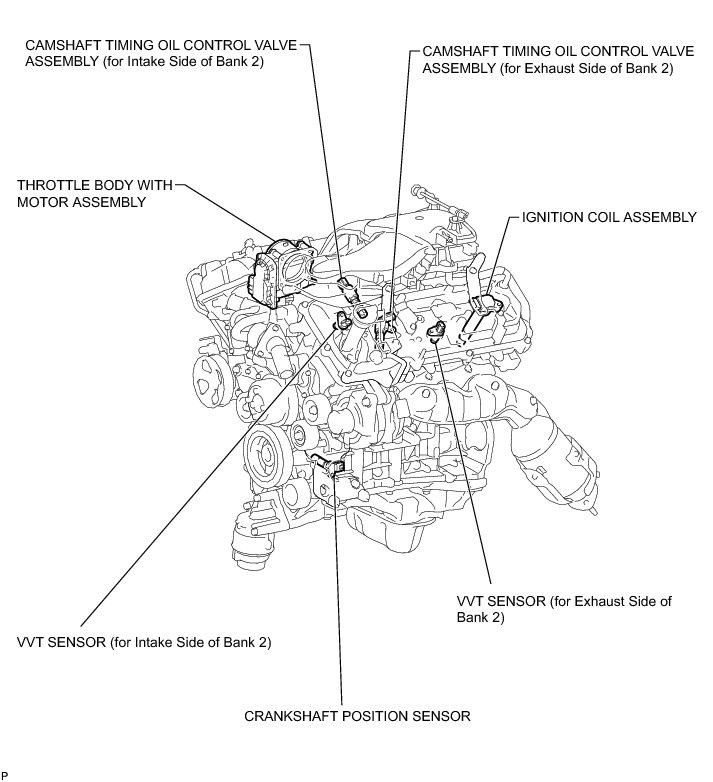 CAMSHAFT TIMING OIL CONTROL VALVE ASSEMBLY (for Intake Side of Bank 2)

CAMSHAFT TIMING OIL CONTROL VALVE ASSEMBLY (for Exhaust Side of Bank 2)

THROTTLE BODY WITH MOTOR ASSEMBLY

IGNITION COIL ASSEMBLY

VVT SENSOR (for Exhaust Side of Bank 2)

VVT SENSOR (for Intake Side of Bank 2)

CRANKSHAFT POSITION SENSOR

P