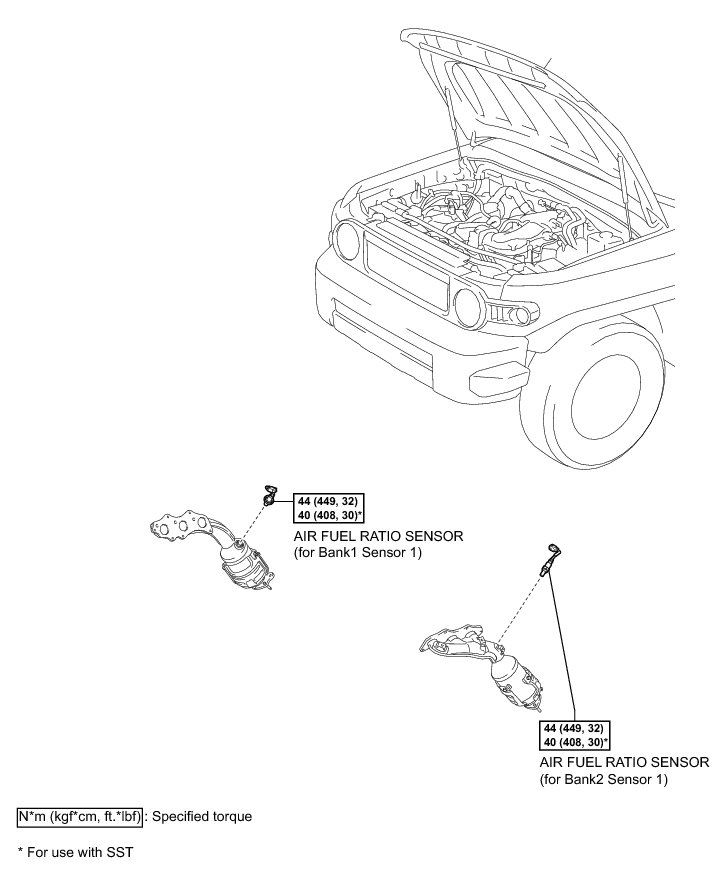 44 (449, 32)
40 (408, 30)*

AIR FUEL RATIO SENSOR
(for Bank1 Sensor 1)

44 (449, 32)
40 (408, 30)*

AIR FUEL RATIO SENSOR
(for Bank2 Sensor 1)

N*m (kgf*cm, ft.*lbf) : Specified torque

* For use with SST