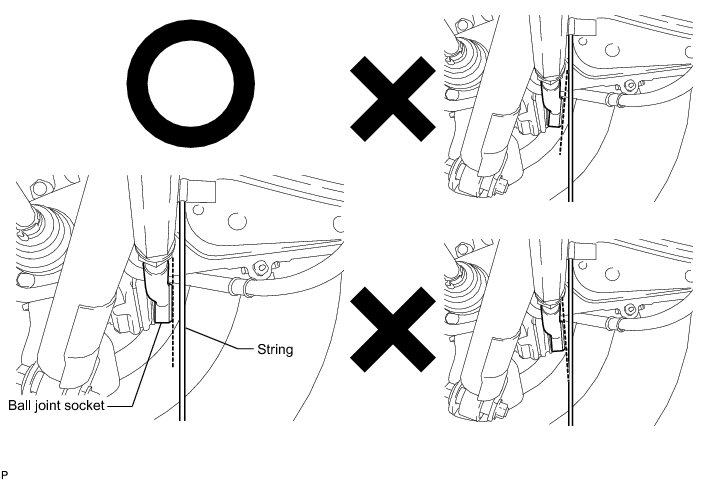 String

Ball joint socket

P