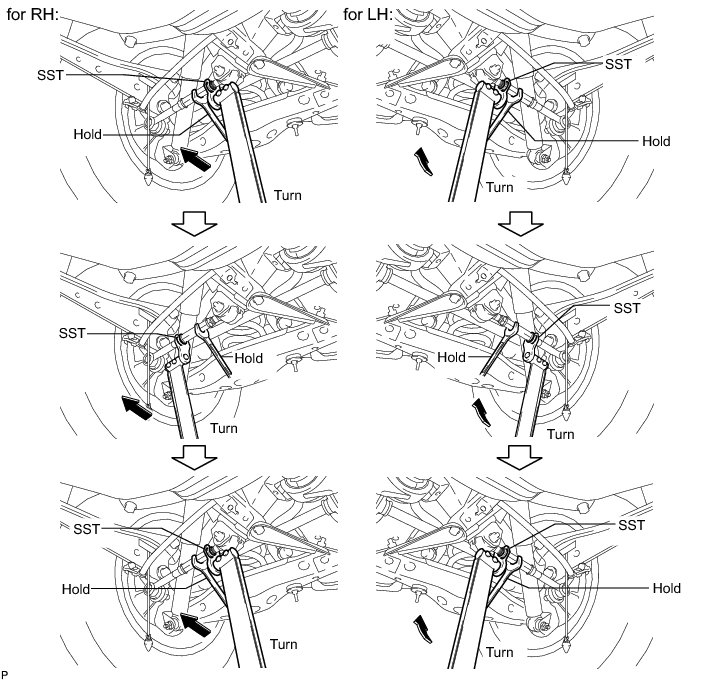 for RH:

SST

Hold

Turn

SST

Hold

Turn

SST

Hold

Turn

for LH:

SST

Hold

Turn

SST

Hold

Turn

SST

Hold

Turn

P