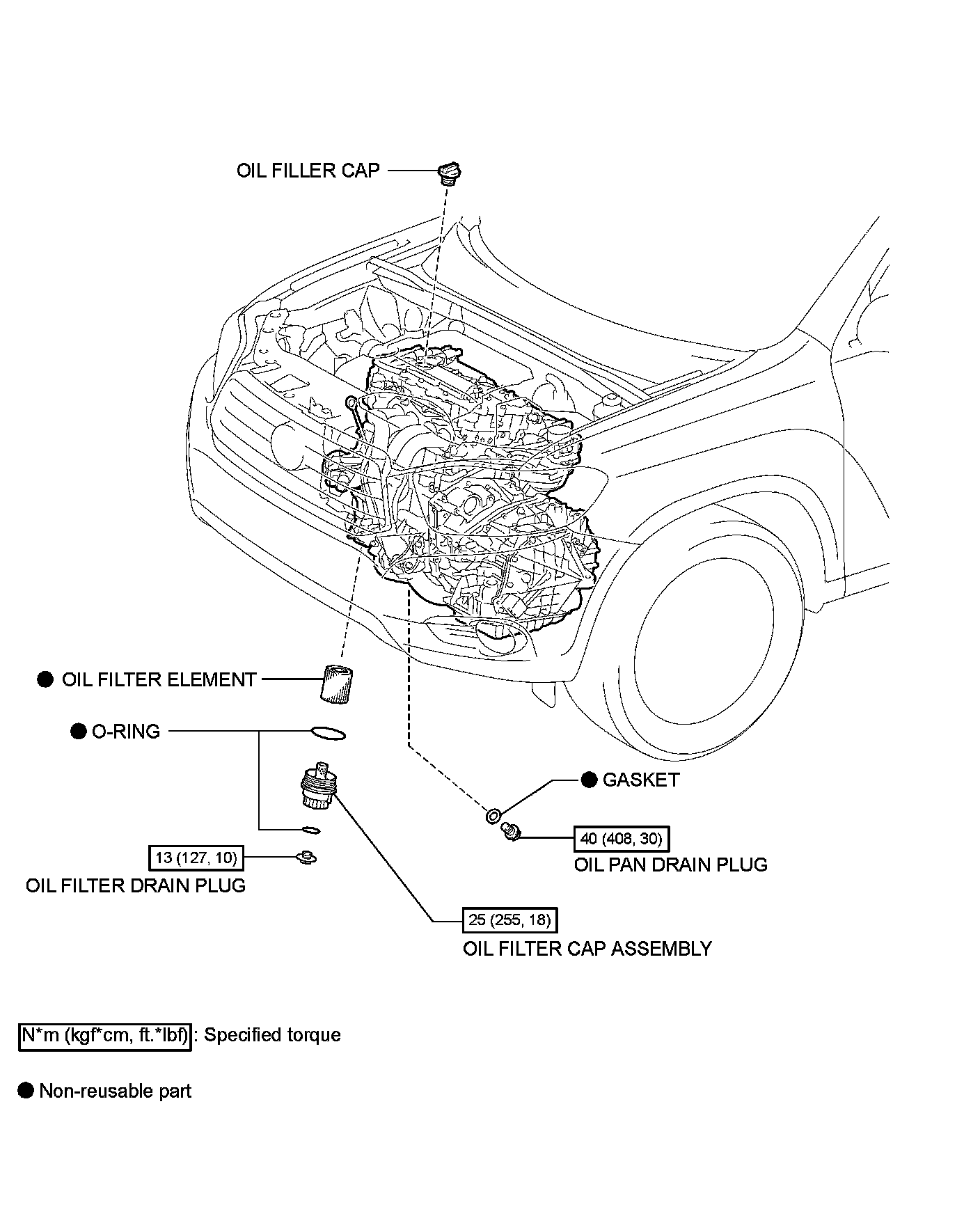 OIL FILLER CAP

● OIL FILTER ELEMENT

● O-RING

● GASKET

40 (408, 30)
OIL PAN DRAIN PLUG

13 (127, 10)
OIL FILTER DRAIN PLUG

25 (255, 18)
OIL FILTER CAP ASSEMBLY

N*m (kgf*cm, ft.*lbf) : Specified torque

● Non-reusable part