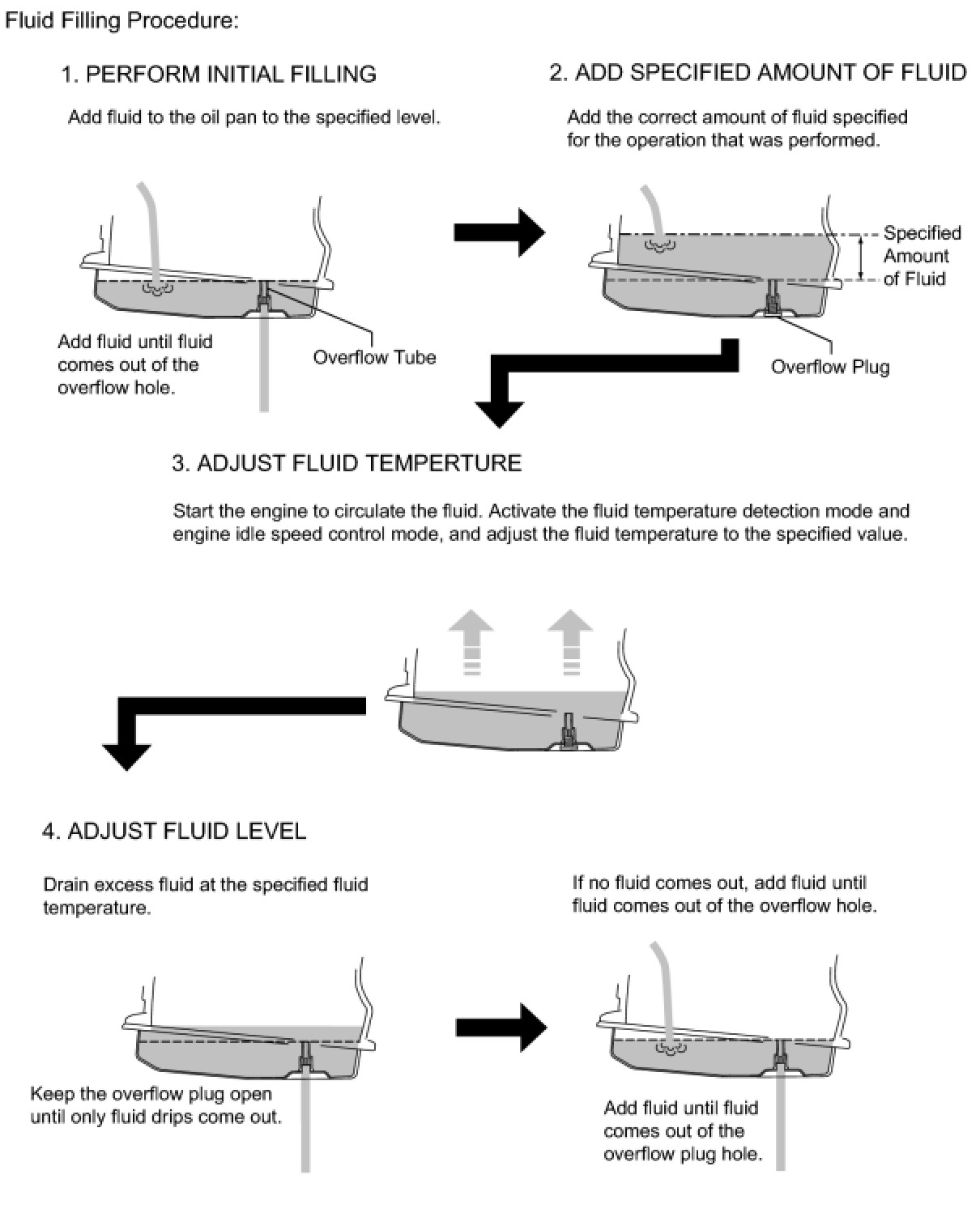 Fluid Filling Procedure:

1. PERFORM INITIAL FILLING

Add fluid to the oil pan to the specified level.

Add fluid until fluid comes out of the overflow hole.

Overflow Tube

2. ADD SPECIFIED AMOUNT OF FLUID

Add the correct amount of fluid specified for the operation that was performed.

Specified Amount of Fluid

Overflow Plug

3. ADJUST FLUID TEMPERTURE

Start the engine to circulate the fluid. Activate the fluid temperature detection mode and engine idle speed control mode, and adjust the fluid temperature to the specified value.

4. ADJUST FLUID LEVEL

Drain excess fluid at the specified fluid temperature.

Keep the overflow plug open until only fluid drips come out.

If no fluid comes out, add fluid until fluid comes out of the overflow hole.

Add fluid until fluid comes out of the overflow plug hole.