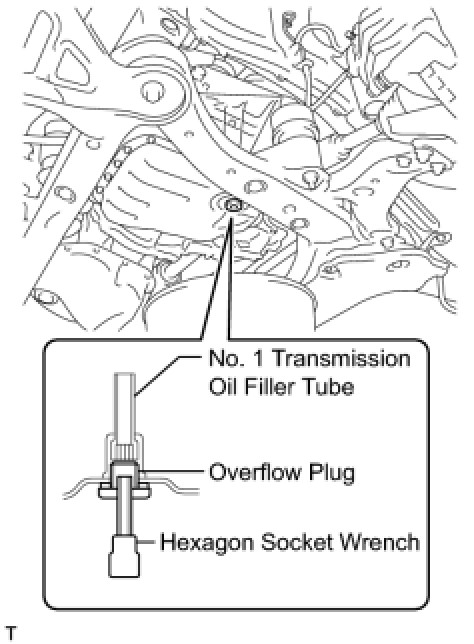 No. 1 Transmission Oil Filler Tube

Overflow Plug

Hexagon Socket Wrench

T