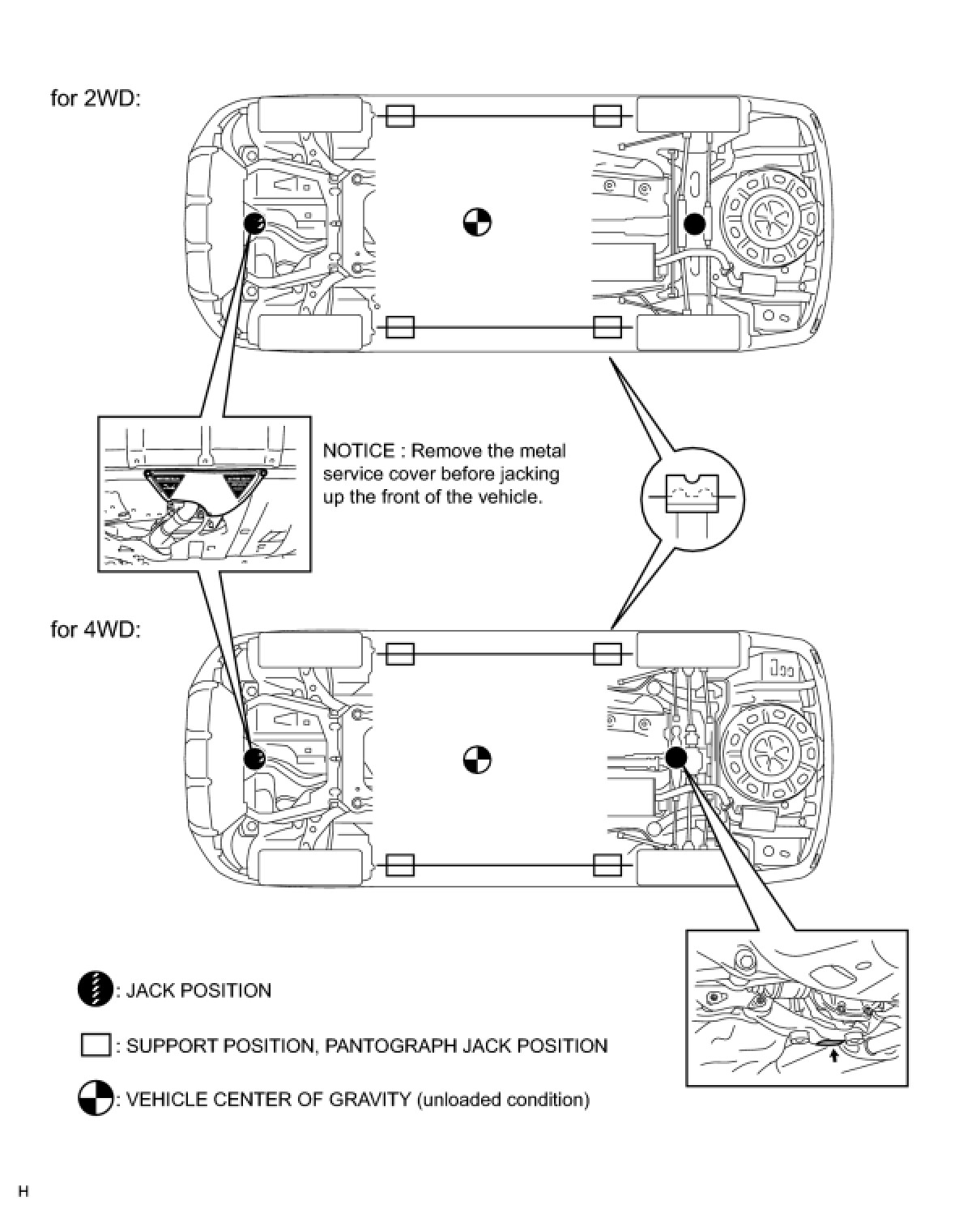 for 2WD:

NOTICE : Remove the metal service cover before jacking up the front of the vehicle.

for 4WD:

: JACK POSITION

: SUPPORT POSITION, PANTOGRAPH JACK POSITION

: VEHICLE CENTER OF GRAVITY (unloaded condition)

H