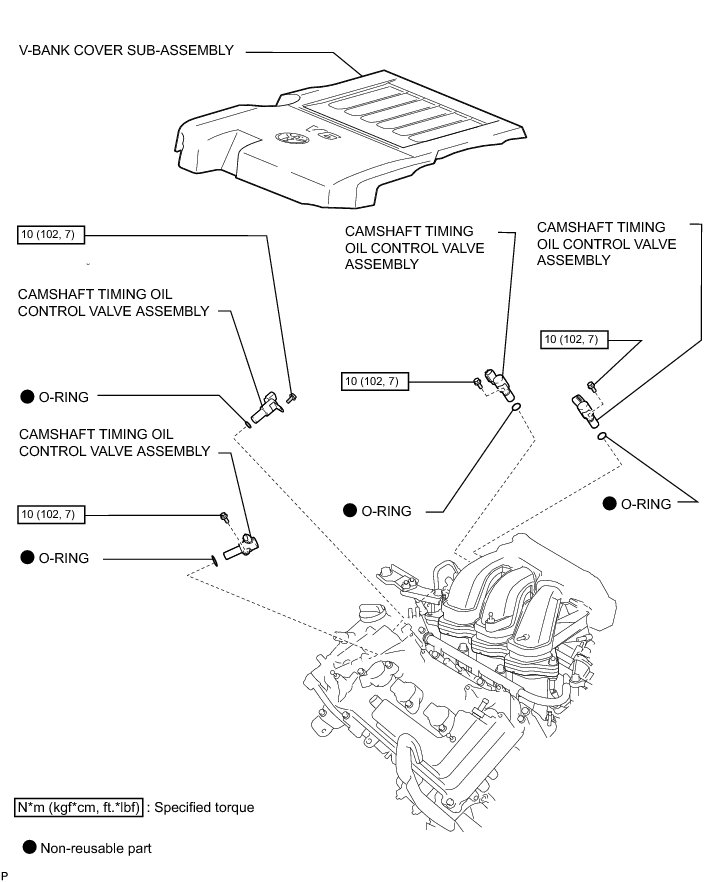 V-BANK COVER SUB-ASSEMBLY

V6

10 (102, 7)

CAMSHAFT TIMING OIL CONTROL VALVE ASSEMBLY

● O-RING

CAMSHAFT TIMING OIL CONTROL VALVE ASSEMBLY

10 (102, 7)

● O-RING

CAMSHAFT TIMING OIL CONTROL VALVE ASSEMBLY

10 (102, 7)

● O-RING

CAMSHAFT TIMING OIL CONTROL VALVE ASSEMBLY

10 (102, 7)

● O-RING

N*m (kgf*cm, ft.*lbf) : Specified torque

● Non-reusable part

P