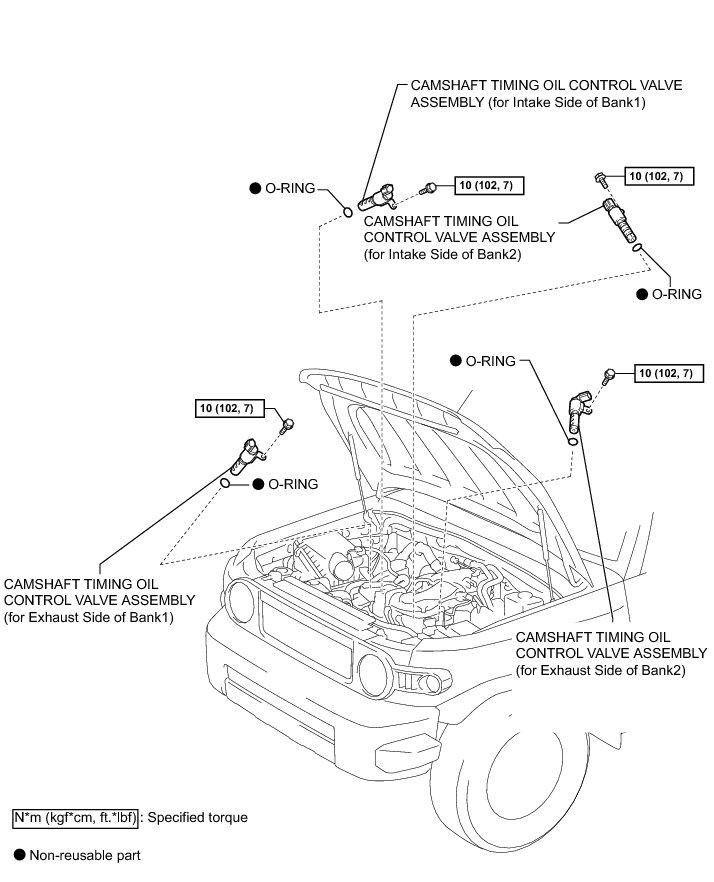 CAMSHAFT TIMING OIL CONTROL VALVE ASSEMBLY (for Intake Side of Bank1)

● O-RING

10 (102, 7)

10 (102, 7)

CAMSHAFT TIMING OIL CONTROL VALVE ASSEMBLY (for Intake Side of Bank2)

● O-RING

● O-RING

10 (102, 7)

10 (102, 7)

● O-RING

CAMSHAFT TIMING OIL CONTROL VALVE ASSEMBLY (for Exhaust Side of Bank1)

CAMSHAFT TIMING OIL CONTROL VALVE ASSEMBLY (for Exhaust Side of Bank2)

N*m (kgf*cm, ft.*lbf) : Specified torque

● Non-reusable part